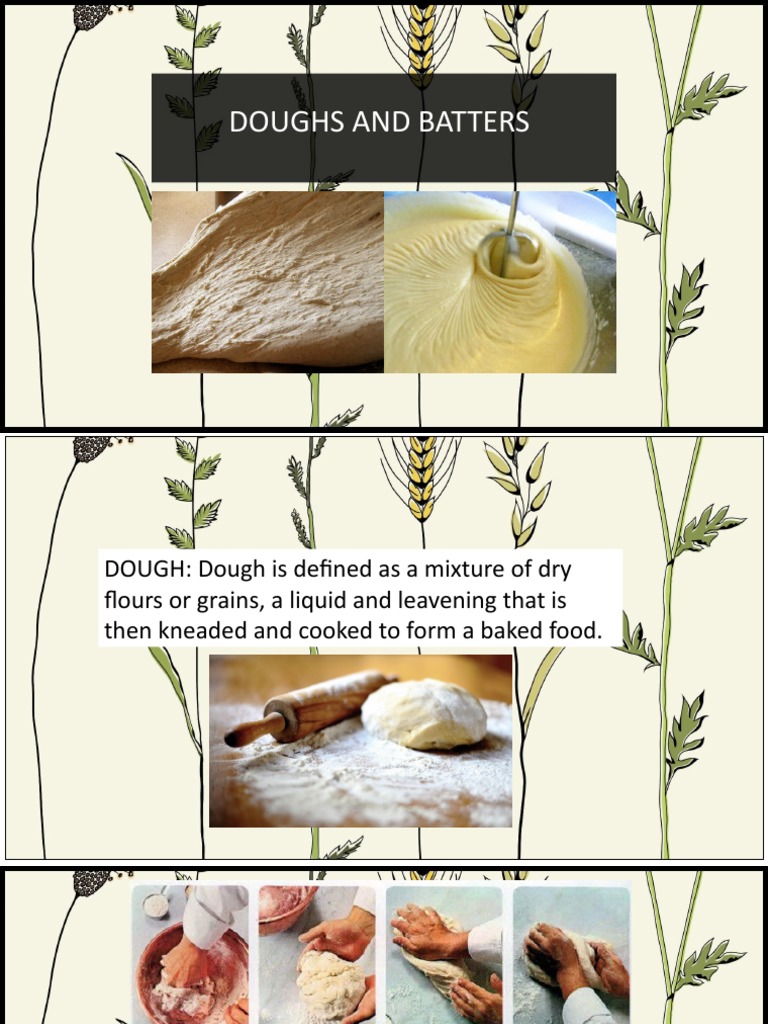 DOUGHS AND BATTERS

DOUGH: Dough is defined as a mixture of dry flours or grains, a liquid and leavening that is then kneaded and cooked to form a baked food.