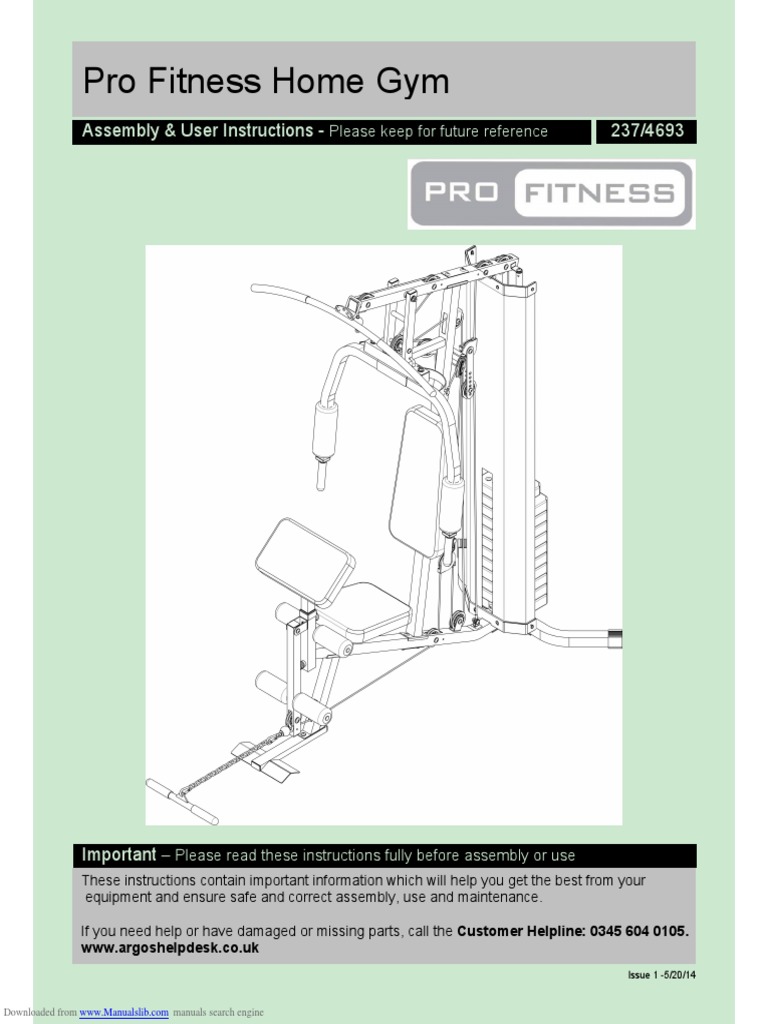 Pro Fitness Home Gym

Assembly & User Instructions - Please keep for future reference

237/4693

PRO FITNESS

Important – Please read these instructions fully before assembly or use

These instructions contain important information which will help you get the best from your equipment and ensure safe and correct assembly, use and maintenance.

If you need help or have damaged or missing parts, call the Customer Helpline: 0345 604 0105. www.argoshelpdesk.co.uk

Issue 1 -5/20/14

Downloaded from www.Manualslib.com manuals search engine