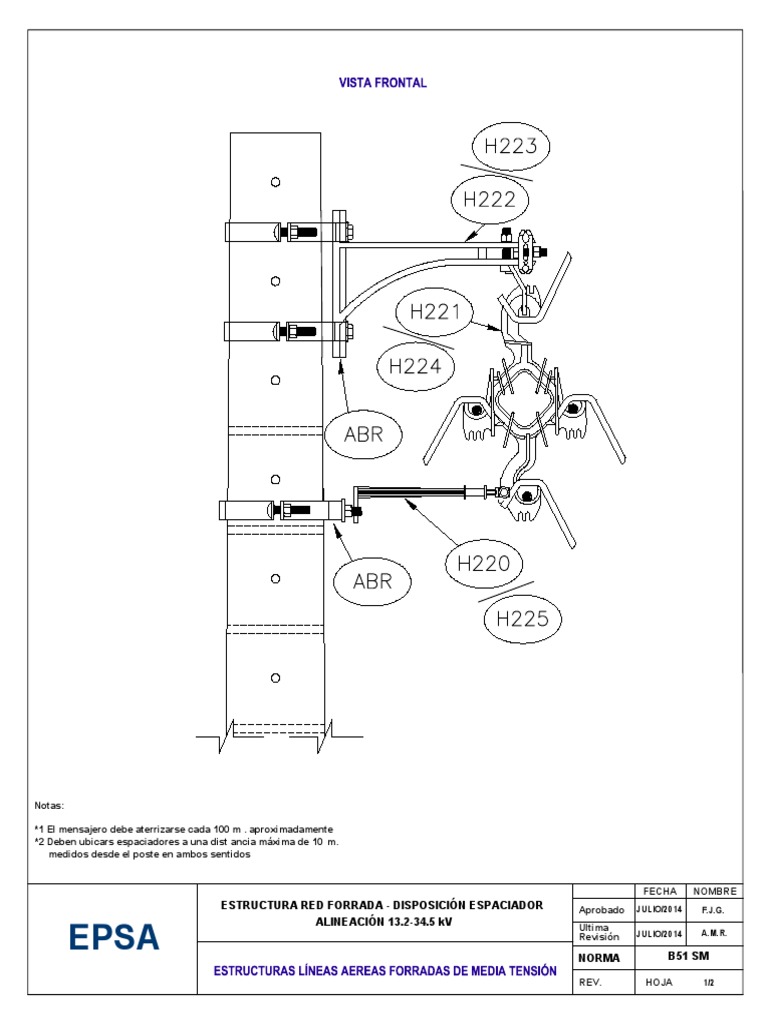 VISTA FRONTAL

H223

H222

H221

H224

ABR

ABR

H220

H225

Notas:

*1 El mensajero debe aterrizarse cada 100 m . aproximadamente
*2 Deben ubicars espaciadores a una dist ancia máxima de 10 m. medidos desde el poste en ambos sentidos

EPSA

ESTRUCTURA RED FORRADA - DISPOSICIÓN ESPACIADOR ALINEACIÓN 13.2-34.5 kV

ESTRUCTURAS LÍNEAS AEREAS FORRADAS DE MEDIA TENSIÓN

| | FECHA | NOMBRE |
|---|---|---|
| Aprobado | JULIO/2014 | F.J.G. |
| Ultima Revisión | JULIO/2014 | A.M.R. |
| NORMA | B51 SM | |
| REV. | HOJA | 1/2 |