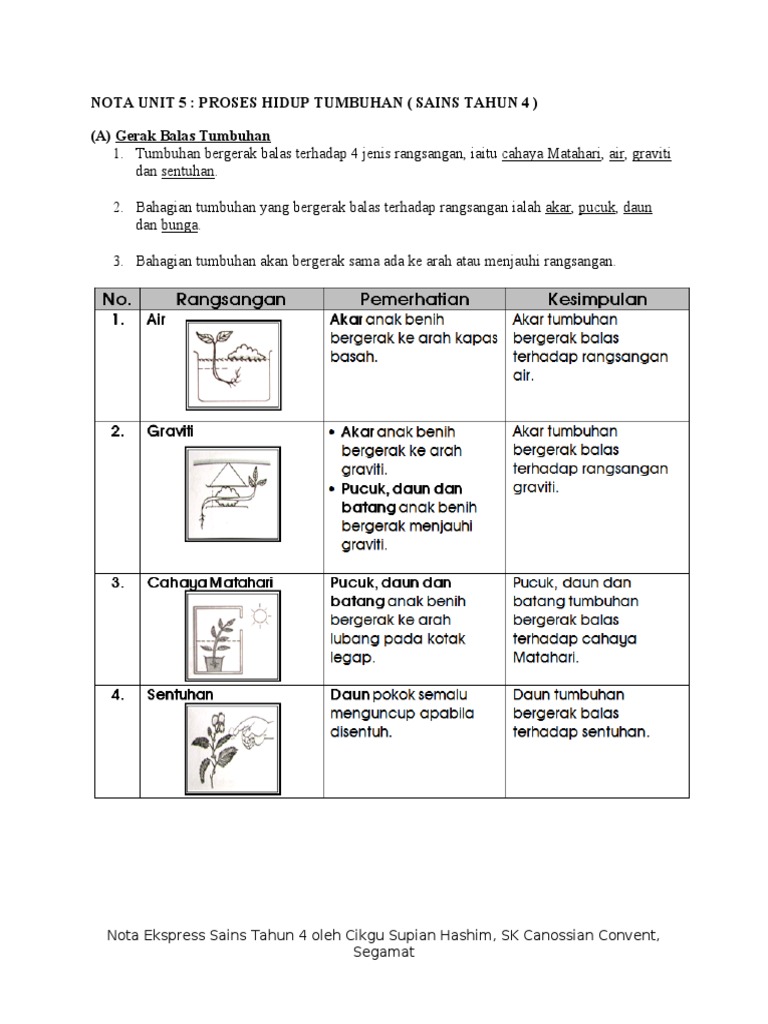 NOTA UNIT 5 : PROSES HIDUP TUMBUHAN ( SAINS TAHUN 4 )

(A) Gerak Balas Tumbuhan

1. Tumbuhan bergerak balas terhadap 4 jenis rangsangan, iaitu cahaya Matahari, air, graviti dan sentuhan.

2. Bahagian tumbuhan yang bergerak balas terhadap rangsangan ialah akar, pucuk, daun dan bunga.

3. Bahagian tumbuhan akan bergerak sama ada ke arah atau menjauhi rangsangan.

| No. | Rangsangan | Pemerhatian | Kesimpulan |
|---|---|---|---|
| 1. | Air | Akar anak benih bergerak ke arah kapas basah. | Akar tumbuhan bergerak balas terhadap rangsangan air. |
| 2. | Graviti | • Akar anak benih bergerak ke arah graviti. • Pucuk, daun dan batang anak benih bergerak menjauhi graviti. | Akar tumbuhan bergerak balas terhadap rangsangan graviti. |
| 3. | Cahaya Matahari | Pucuk, daun dan batang anak benih bergerak ke arah lubang pada kotak legap. | Pucuk, daun dan batang tumbuhan bergerak balas terhadap cahaya Matahari. |
| 4. | Sentuhan | Daun pokok semalu menguncup apabila disentuh. | Daun tumbuhan bergerak balas terhadap sentuhan. |

Nota Ekspress Sains Tahun 4 oleh Cikgu Supian Hashim, SK Canossian Convent, Segamat