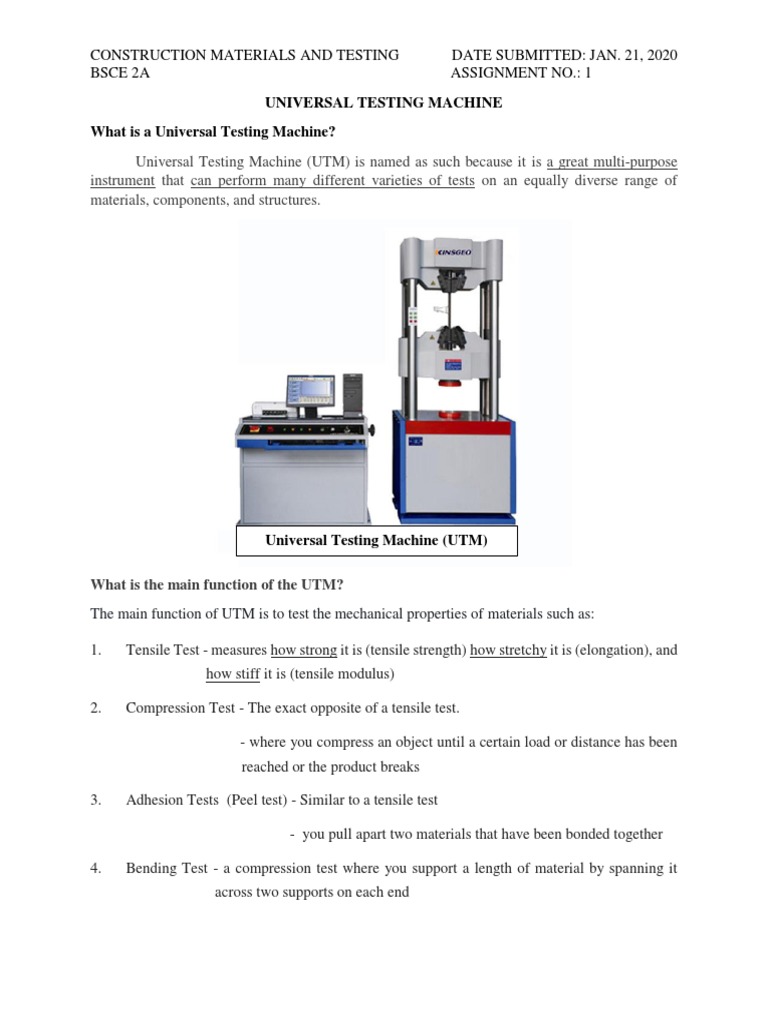 CONSTRUCTION MATERIALS AND TESTING
BSCE 2A

DATE SUBMITTED: JAN. 21, 2020
ASSIGNMENT NO.: 1

UNIVERSAL TESTING MACHINE

What is a Universal Testing Machine?

Universal Testing Machine (UTM) is named as such because it is a great multi-purpose instrument that can perform many different varieties of tests on an equally diverse range of materials, components, and structures.

KINSGEO

Universal Testing Machine (UTM)

What is the main function of the UTM?

The main function of UTM is to test the mechanical properties of materials such as:

1. Tensile Test - measures how strong it is (tensile strength) how stretchy it is (elongation), and how stiff it is (tensile modulus)

2. Compression Test - The exact opposite of a tensile test.

- where you compress an object until a certain load or distance has been reached or the product breaks

3. Adhesion Tests (Peel test) - Similar to a tensile test

- you pull apart two materials that have been bonded together

4. Bending Test - a compression test where you support a length of material by spanning it across two supports on each end