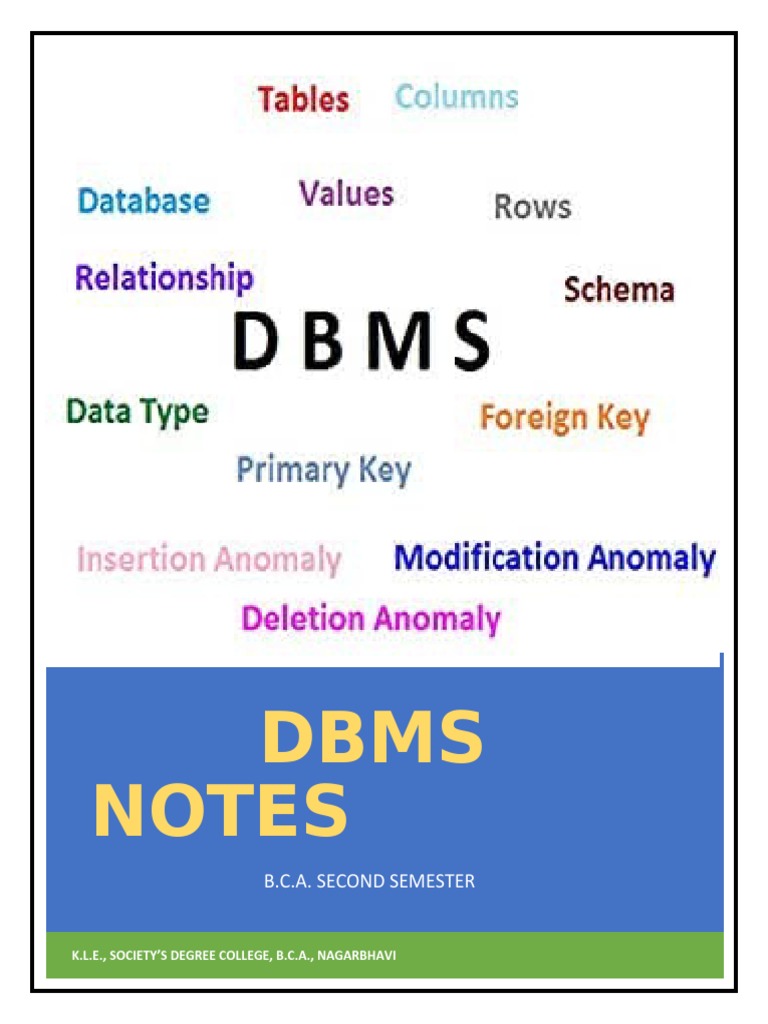 Tables Columns

Database Values Rows

Relationship Schema

D B M S

Data Type Foreign Key

Primary Key

Insertion Anomaly Modification Anomaly

Deletion Anomaly

DBMS NOTES

B.C.A. SECOND SEMESTER

K.L.E., SOCIETY'S DEGREE COLLEGE, B.C.A., NAGARBHAVI