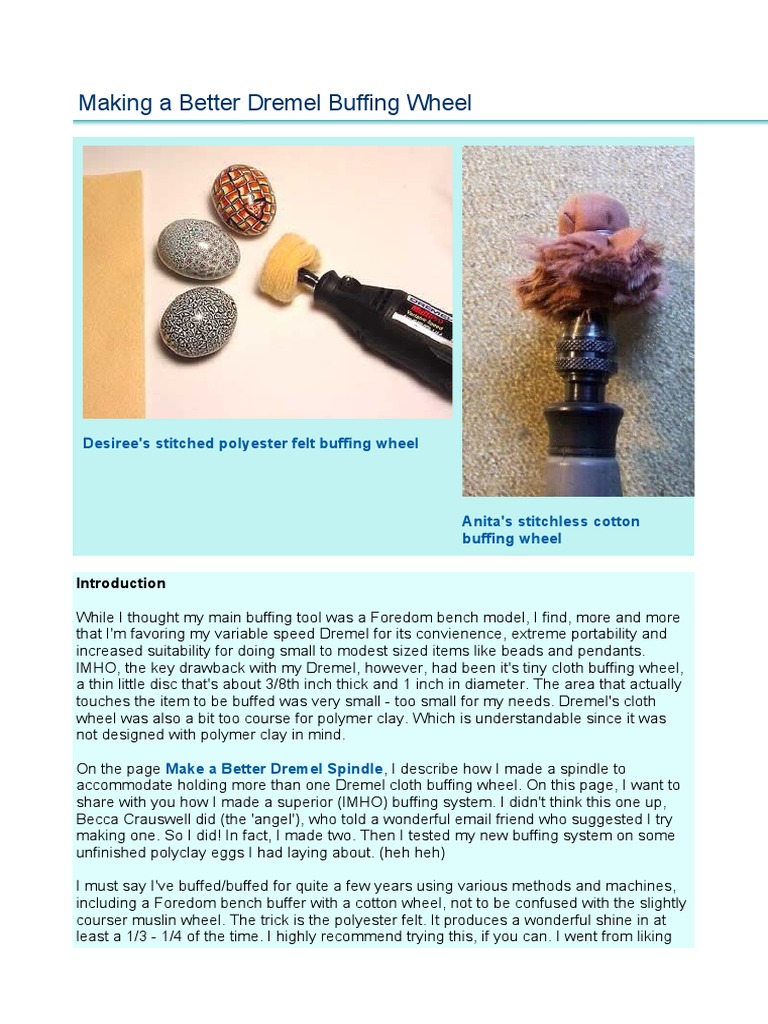 Making a Better Dremel Buffing Wheel

Desiree's stitched polyester felt buffing wheel

Anita's stitchless cotton buffing wheel

Introduction

While I thought my main buffing tool was a Foredom bench model, I find, more and more that I'm favoring my variable speed Dremel for its convienence, extreme portability and increased suitability for doing small to modest sized items like beads and pendants. IMHO, the key drawback with my Dremel, however, had been it's tiny cloth buffing wheel, a thin little disc that's about 3/8th inch thick and 1 inch in diameter. The area that actually touches the item to be buffed was very small - too small for my needs. Dremel's cloth wheel was also a bit too course for polymer clay. Which is understandable since it was not designed with polymer clay in mind.

On the page Make a Better Dremel Spindle, I describe how I made a spindle to accommodate holding more than one Dremel cloth buffing wheel. On this page, I want to share with you how I made a superior (IMHO) buffing system. I didn't think this one up, Becca Crauswell did (the 'angel'), who told a wonderful email friend who suggested I try making one. So I did! In fact, I made two. Then I tested my new buffing system on some unfinished polyclay eggs I had laying about. (heh heh)

I must say I've buffed/buffed for quite a few years using various methods and machines, including a Foredom bench buffer with a cotton wheel, not to be confused with the slightly courser muslin wheel. The trick is the polyester felt. It produces a wonderful shine in at least a 1/3 - 1/4 of the time. I highly recommend trying this, if you can. I went from liking