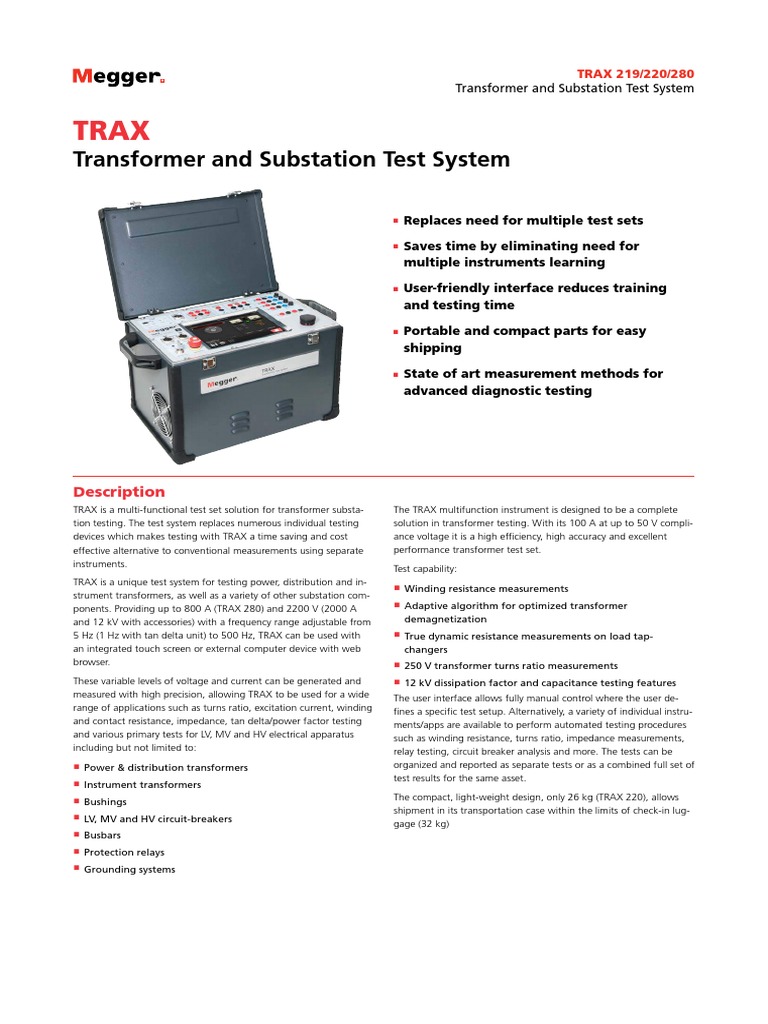 Megger.

TRAX 219/220/280
Transformer and Substation Test System

TRAX
Transformer and Substation Test System

Megger TRAX

- Replaces need for multiple test sets
- Saves time by eliminating need for multiple instruments learning
- User-friendly interface reduces training and testing time
- Portable and compact parts for easy shipping
- State of art measurement methods for advanced diagnostic testing

Description

TRAX is a multi-functional test set solution for transformer substation testing. The test system replaces numerous individual testing devices which makes testing with TRAX a time saving and cost effective alternative to conventional measurements using separate instruments.

TRAX is a unique test system for testing power, distribution and instrument transformers, as well as a variety of other substation components. Providing up to 800 A (TRAX 280) and 2200 V (2000 A and 12 kV with accessories) with a frequency range adjustable from 5 Hz (1 Hz with tan delta unit) to 500 Hz, TRAX can be used with an integrated touch screen or external computer device with web browser.

These variable levels of voltage and current can be generated and measured with high precision, allowing TRAX to be used for a wide range of applications such as turns ratio, excitation current, winding and contact resistance, impedance, tan delta/power factor testing and various primary tests for LV, MV and HV electrical apparatus including but not limited to:

- Power & distribution transformers
- Instrument transformers
- Bushings
- LV, MV and HV circuit-breakers
- Busbars
- Protection relays
- Grounding systems

The TRAX multifunction instrument is designed to be a complete solution in transformer testing. With its 100 A at up to 50 V compliance voltage it is a high efficiency, high accuracy and excellent performance transformer test set.

Test capability:

- Winding resistance measurements
- Adaptive algorithm for optimized transformer demagnetization
- True dynamic resistance measurements on load tap-changers
- 250 V transformer turns ratio measurements
- 12 kV dissipation factor and capacitance testing features

The user interface allows fully manual control where the user defines a specific test setup. Alternatively, a variety of individual instruments/apps are available to perform automated testing procedures such as winding resistance, turns ratio, impedance measurements, relay testing, circuit breaker analysis and more. The tests can be organized and reported as separate tests or as a combined full set of test results for the same asset.

The compact, light-weight design, only 26 kg (TRAX 220), allows shipment in its transportation case within the limits of check-in luggage (32 kg)