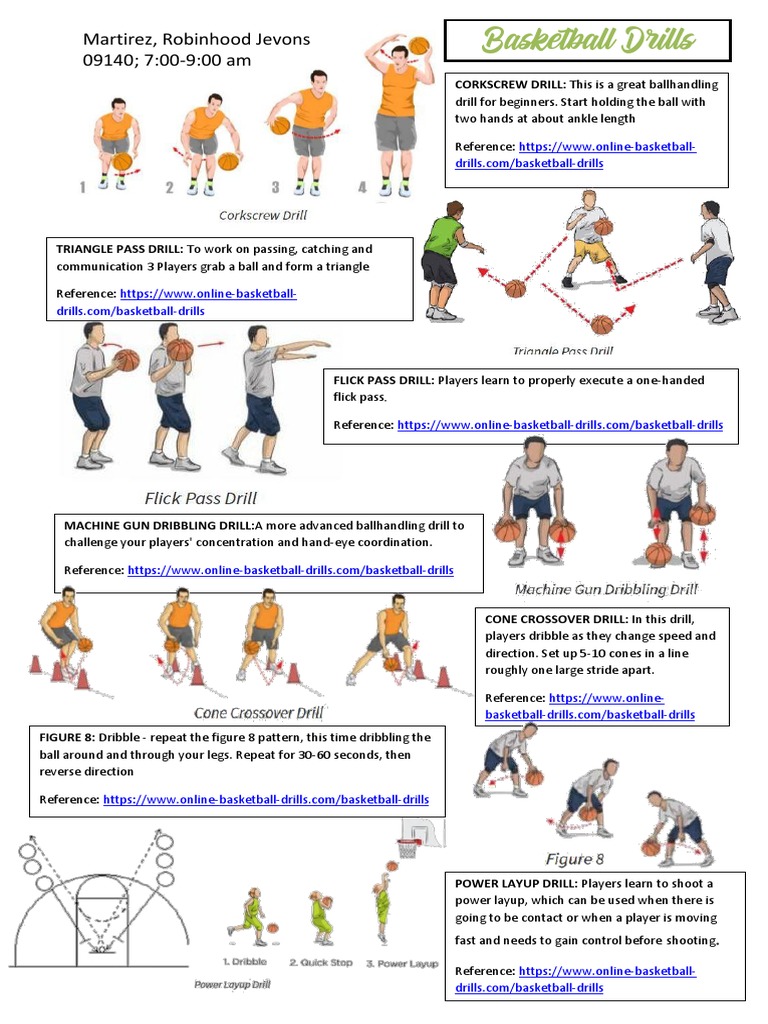 Martirez, Robinhood Jevons
09140; 7:00-9:00 am

Basketball Drills

1 2 3 4

Corkscrew Drill

CORKSCREW DRILL: This is a great ballhandling drill for beginners. Start holding the ball with two hands at about ankle length

Reference: https://www.online-basketball-drills.com/basketball-drills

TRIANGLE PASS DRILL: To work on passing, catching and communication 3 Players grab a ball and form a triangle

Reference: https://www.online-basketball-drills.com/basketball-drills

Triangle Pass Drill

FLICK PASS DRILL: Players learn to properly execute a one-handed flick pass.

Reference: https://www.online-basketball-drills.com/basketball-drills

Flick Pass Drill

MACHINE GUN DRIBBLING DRILL:A more advanced ballhandling drill to challenge your players' concentration and hand-eye coordination.

Reference: https://www.online-basketball-drills.com/basketball-drills

Machine Gun Dribbling Drill

CONE CROSSOVER DRILL: In this drill, players dribble as they change speed and direction. Set up 5-10 cones in a line roughly one large stride apart.

Reference: https://www.online-basketball-drills.com/basketball-drills

Cone Crossover Drill

FIGURE 8: Dribble - repeat the figure 8 pattern, this time dribbling the ball around and through your legs. Repeat for 30-60 seconds, then reverse direction

Reference: https://www.online-basketball-drills.com/basketball-drills

Figure 8

POWER LAYUP DRILL: Players learn to shoot a power layup, which can be used when there is going to be contact or when a player is moving fast and needs to gain control before shooting.

Reference: https://www.online-basketball-drills.com/basketball-drills

1. Dribble 2. Quick Stop 3. Power Layup

Power Layup Drill