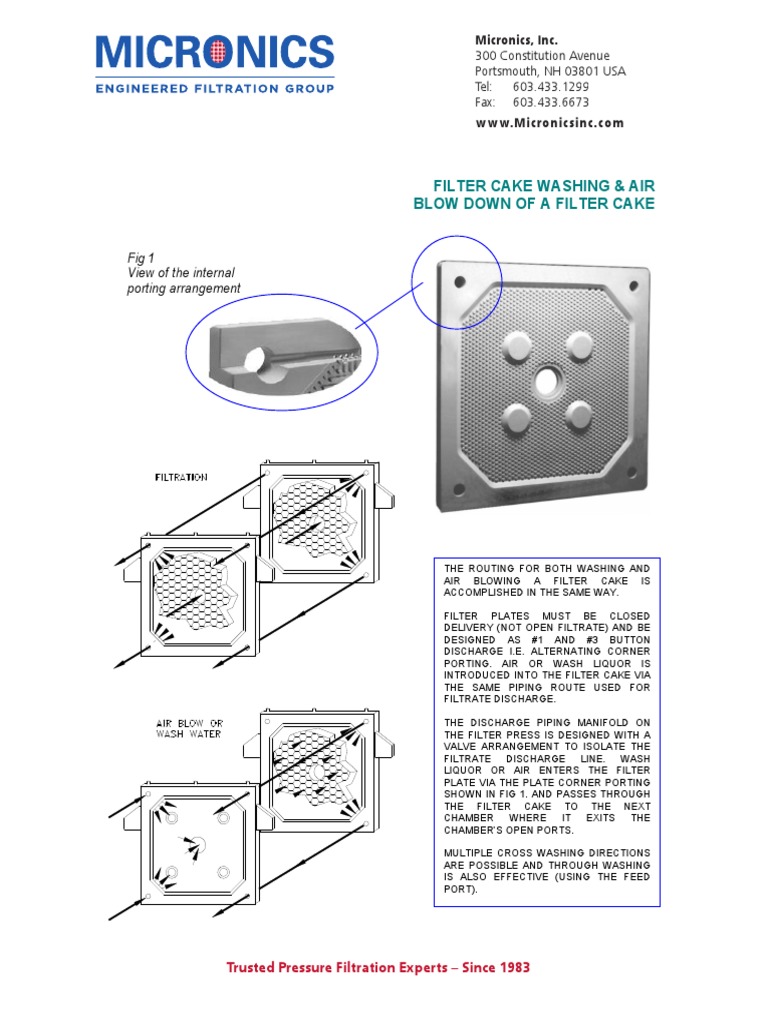 MICRONICS
ENGINEERED FILTRATION GROUP

Micronics, Inc.
300 Constitution Avenue
Portsmouth, NH 03801 USA
Tel: 603.433.1299
Fax: 603.433.6673
www.Micronicsinc.com

FILTER CAKE WASHING & AIR BLOW DOWN OF A FILTER CAKE

Fig 1
View of the internal porting arrangement

FILTRATION

AIR BLOW OR WASH WATER

THE ROUTING FOR BOTH WASHING AND AIR BLOWING A FILTER CAKE IS ACCOMPLISHED IN THE SAME WAY.

FILTER PLATES MUST BE CLOSED DELIVERY (NOT OPEN FILTRATE) AND BE DESIGNED AS #1 AND #3 BUTTON DISCHARGE I.E. ALTERNATING CORNER PORTING. AIR OR WASH LIQUOR IS INTRODUCED INTO THE FILTER CAKE VIA THE SAME PIPING ROUTE USED FOR FILTRATE DISCHARGE.

THE DISCHARGE PIPING MANIFOLD ON THE FILTER PRESS IS DESIGNED WITH A VALVE ARRANGEMENT TO ISOLATE THE FILTRATE DISCHARGE LINE. WASH LIQUOR OR AIR ENTERS THE FILTER PLATE VIA THE PLATE CORNER PORTING SHOWN IN FIG 1. AND PASSES THROUGH THE FILTER CAKE TO THE NEXT CHAMBER WHERE IT EXITS THE CHAMBER'S OPEN PORTS.

MULTIPLE CROSS WASHING DIRECTIONS ARE POSSIBLE AND THROUGH WASHING IS ALSO EFFECTIVE (USING THE FEED PORT).

Trusted Pressure Filtration Experts – Since 1983