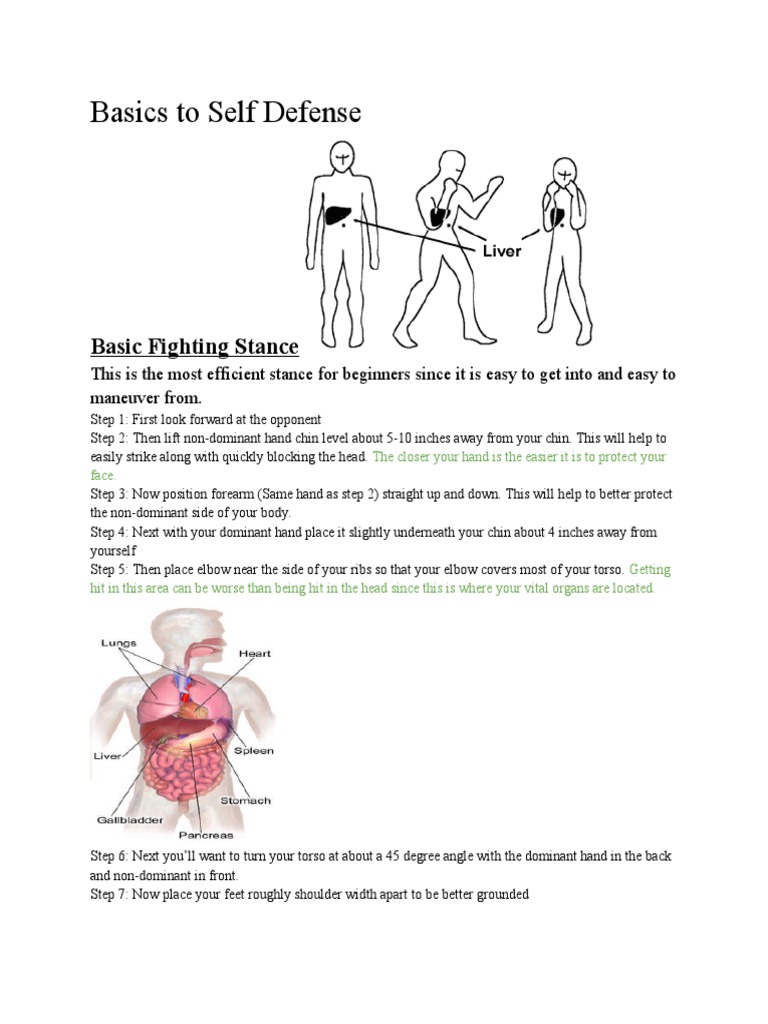 Basics to Self Defense

Liver

Basic Fighting Stance

This is the most efficient stance for beginners since it is easy to get into and easy to maneuver from.

Step 1: First look forward at the opponent
Step 2: Then lift non-dominant hand chin level about 5-10 inches away from your chin. This will help to easily strike along with quickly blocking the head. The closer your hand is the easier it is to protect your face.
Step 3: Now position forearm (Same hand as step 2) straight up and down. This will help to better protect the non-dominant side of your body.
Step 4: Next with your dominant hand place it slightly underneath your chin about 4 inches away from yourself
Step 5: Then place elbow near the side of your ribs so that your elbow covers most of your torso. Getting hit in this area can be worse than being hit in the head since this is where your vital organs are located.

Lungs
Heart
Liver
Spleen
Stomach
Gallbladder
Pancreas

Step 6: Next you'll want to turn your torso at about a 45 degree angle with the dominant hand in the back and non-dominant in front.
Step 7: Now place your feet roughly shoulder width apart to be better grounded