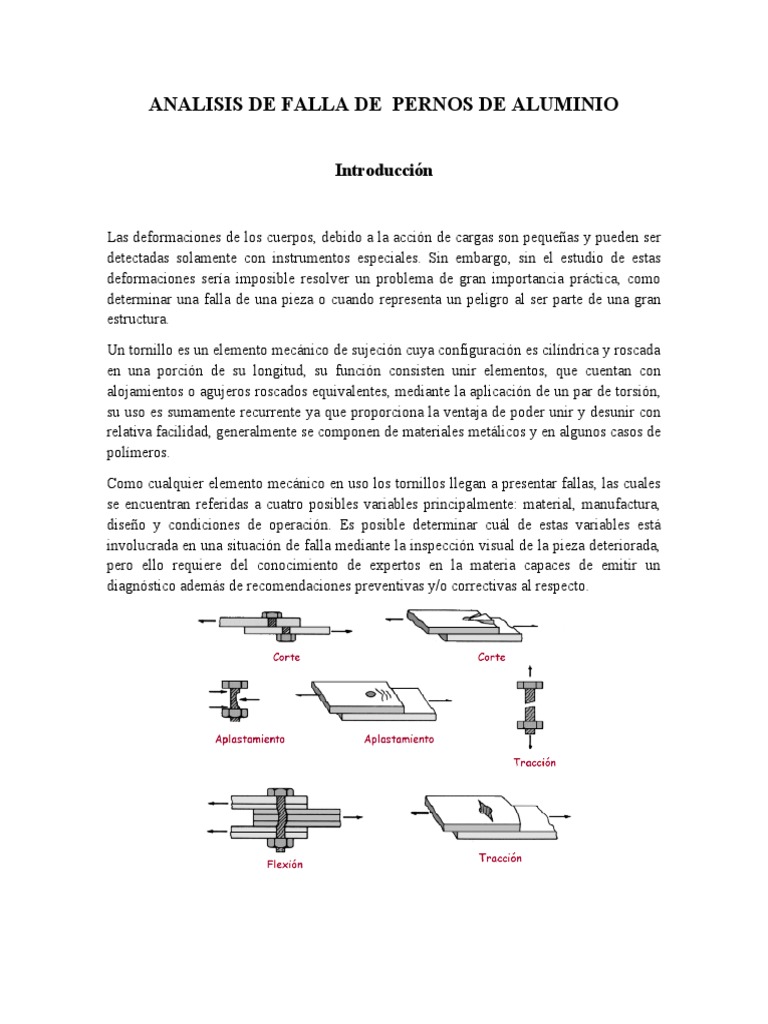 ANALISIS DE FALLA DE PERNOS DE ALUMINIO

Introducción

Las deformaciones de los cuerpos, debido a la acción de cargas son pequeñas y pueden ser detectadas solamente con instrumentos especiales. Sin embargo, sin el estudio de estas deformaciones sería imposible resolver un problema de gran importancia práctica, como determinar una falla de una pieza o cuando representa un peligro al ser parte de una gran estructura.

Un tornillo es un elemento mecánico de sujeción cuya configuración es cilíndrica y roscada en una porción de su longitud, su función consisten unir elementos, que cuentan con alojamientos o agujeros roscados equivalentes, mediante la aplicación de un par de torsión, su uso es sumamente recurrente ya que proporciona la ventaja de poder unir y desunir con relativa facilidad, generalmente se componen de materiales metálicos y en algunos casos de polímeros.

Como cualquier elemento mecánico en uso los tornillos llegan a presentar fallas, las cuales se encuentran referidas a cuatro posibles variables principalmente: material, manufactura, diseño y condiciones de operación. Es posible determinar cuál de estas variables está involucrada en una situación de falla mediante la inspección visual de la pieza deteriorada, pero ello requiere del conocimiento de expertos en la materia capaces de emitir un diagnóstico además de recomendaciones preventivas y/o correctivas al respecto.

Corte
Corte
Aplastamiento
Aplastamiento
Tracción
Flexión
Tracción