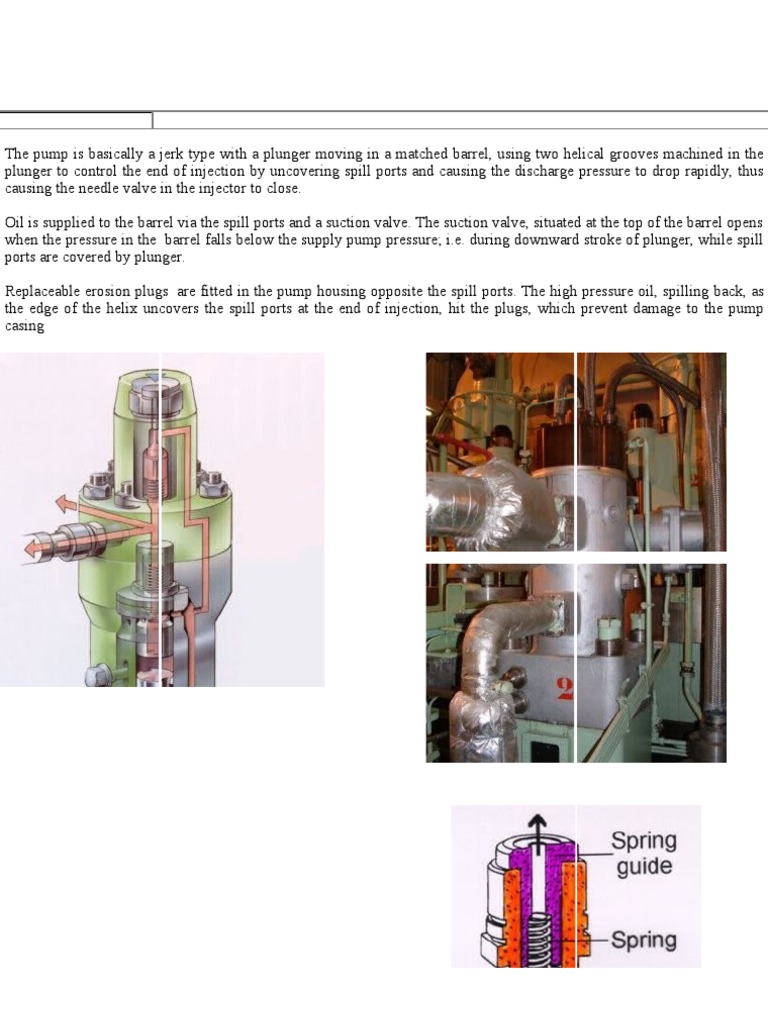 The pump is basically a jerk type with a plunger moving in a matched barrel, using two helical grooves machined in the plunger to control the end of injection by uncovering spill ports and causing the discharge pressure to drop rapidly, thus causing the needle valve in the injector to close.

Oil is supplied to the barrel via the spill ports and a suction valve. The suction valve, situated at the top of the barrel opens when the pressure in the barrel falls below the supply pump pressure; i.e. during downward stroke of plunger, while spill ports are covered by plunger.

Replaceable erosion plugs are fitted in the pump housing opposite the spill ports. The high pressure oil, spilling back, as the edge of the helix uncovers the spill ports at the end of injection, hit the plugs, which prevent damage to the pump casing

2

Spring guide

Spring