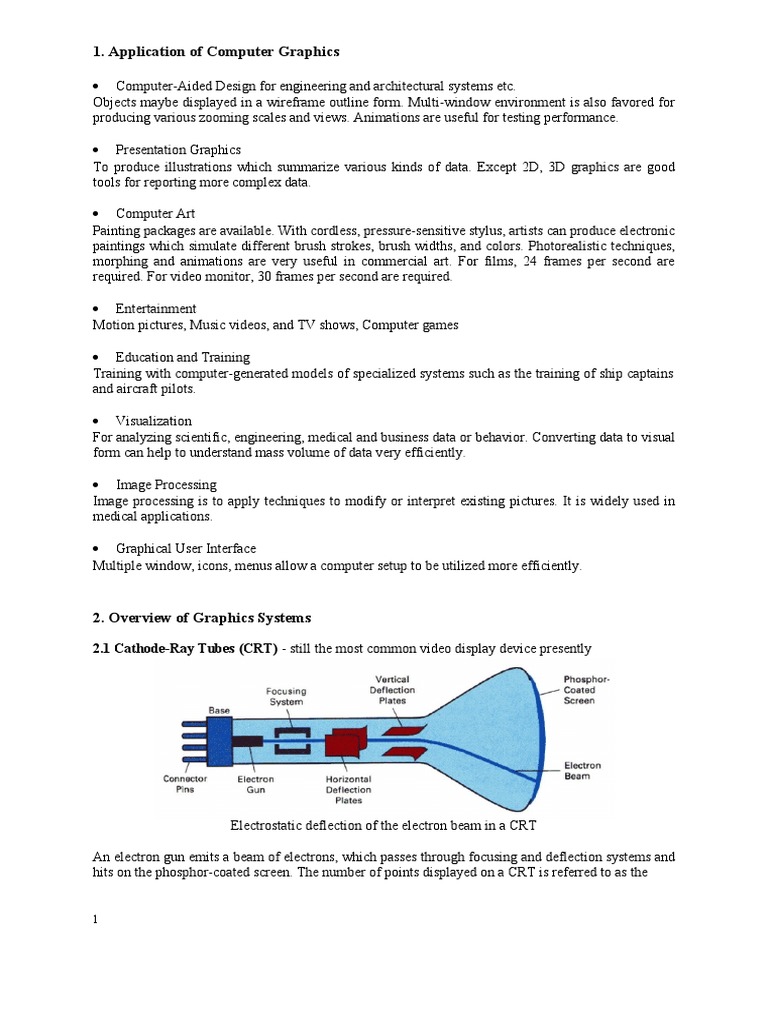 1. Application of Computer Graphics

• Computer-Aided Design for engineering and architectural systems etc.
Objects maybe displayed in a wireframe outline form. Multi-window environment is also favored for producing various zooming scales and views. Animations are useful for testing performance.

• Presentation Graphics
To produce illustrations which summarize various kinds of data. Except 2D, 3D graphics are good tools for reporting more complex data.

• Computer Art
Painting packages are available. With cordless, pressure-sensitive stylus, artists can produce electronic paintings which simulate different brush strokes, brush widths, and colors. Photorealistic techniques, morphing and animations are very useful in commercial art. For films, 24 frames per second are required. For video monitor, 30 frames per second are required.

• Entertainment
Motion pictures, Music videos, and TV shows, Computer games

• Education and Training
Training with computer-generated models of specialized systems such as the training of ship captains and aircraft pilots.

• Visualization
For analyzing scientific, engineering, medical and business data or behavior. Converting data to visual form can help to understand mass volume of data very efficiently.

• Image Processing
Image processing is to apply techniques to modify or interpret existing pictures. It is widely used in medical applications.

• Graphical User Interface
Multiple window, icons, menus allow a computer setup to be utilized more efficiently.

2. Overview of Graphics Systems

2.1 Cathode-Ray Tubes (CRT) - still the most common video display device presently

Base
Focusing System
Vertical Deflection Plates
Phosphor-Coated Screen
Connector Pins
Electron Gun
Horizontal Deflection Plates
Electron Beam

Electrostatic deflection of the electron beam in a CRT

An electron gun emits a beam of electrons, which passes through focusing and deflection systems and hits on the phosphor-coated screen. The number of points displayed on a CRT is referred to as the

1