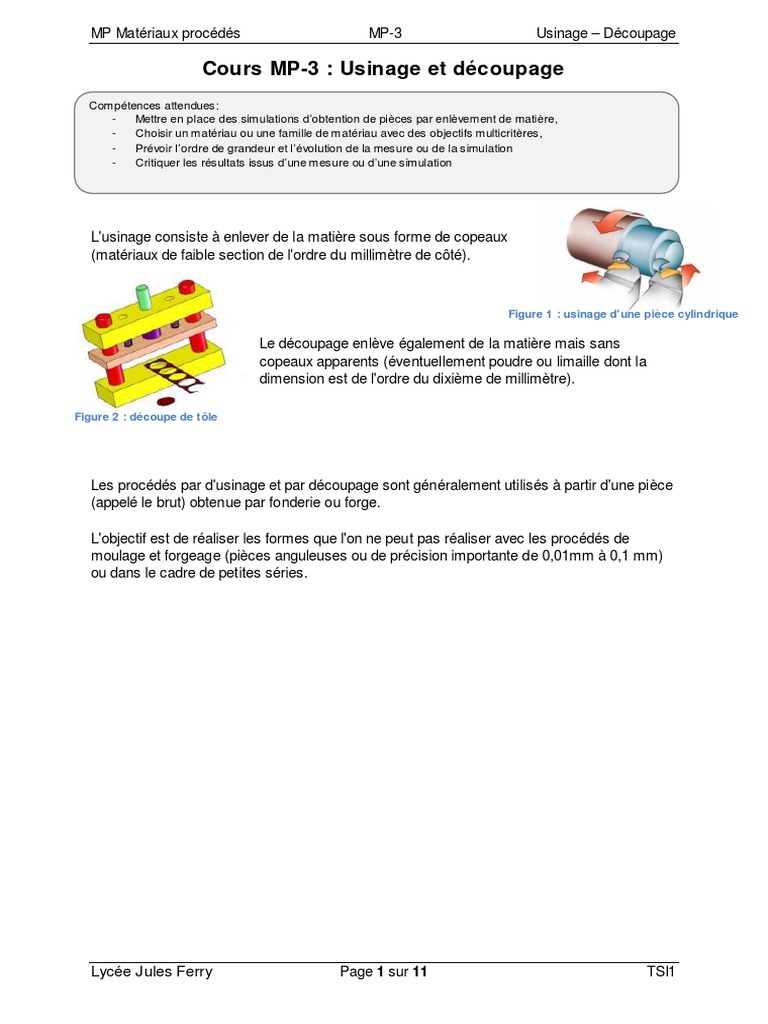 MP Matériaux procédés MP-3 Usinage – Découpage

Cours MP-3 : Usinage et découpage

Compétences attendues :
- Mettre en place des simulations d'obtention de pièces par enlèvement de matière,
- Choisir un matériau ou une famille de matériau avec des objectifs multicritères,
- Prévoir l'ordre de grandeur et l'évolution de la mesure ou de la simulation
- Critiquer les résultats issus d'une mesure ou d'une simulation

L'usinage consiste à enlever de la matière sous forme de copeaux (matériaux de faible section de l'ordre du millimètre de côté).

Figure 1 : usinage d'une pièce cylindrique

Le découpage enlève également de la matière mais sans copeaux apparents (éventuellement poudre ou limaille dont la dimension est de l'ordre du dixième de millimètre).

Figure 2 : découpe de tôle

Les procédés par d'usinage et par découpage sont généralement utilisés à partir d'une pièce (appelé le brut) obtenue par fonderie ou forge.

L'objectif est de réaliser les formes que l'on ne peut pas réaliser avec les procédés de moulage et forgeage (pièces anguleuses ou de précision importante de 0,01mm à 0,1 mm) ou dans le cadre de petites séries.

Lycée Jules Ferry Page 1 sur 11 TSI1