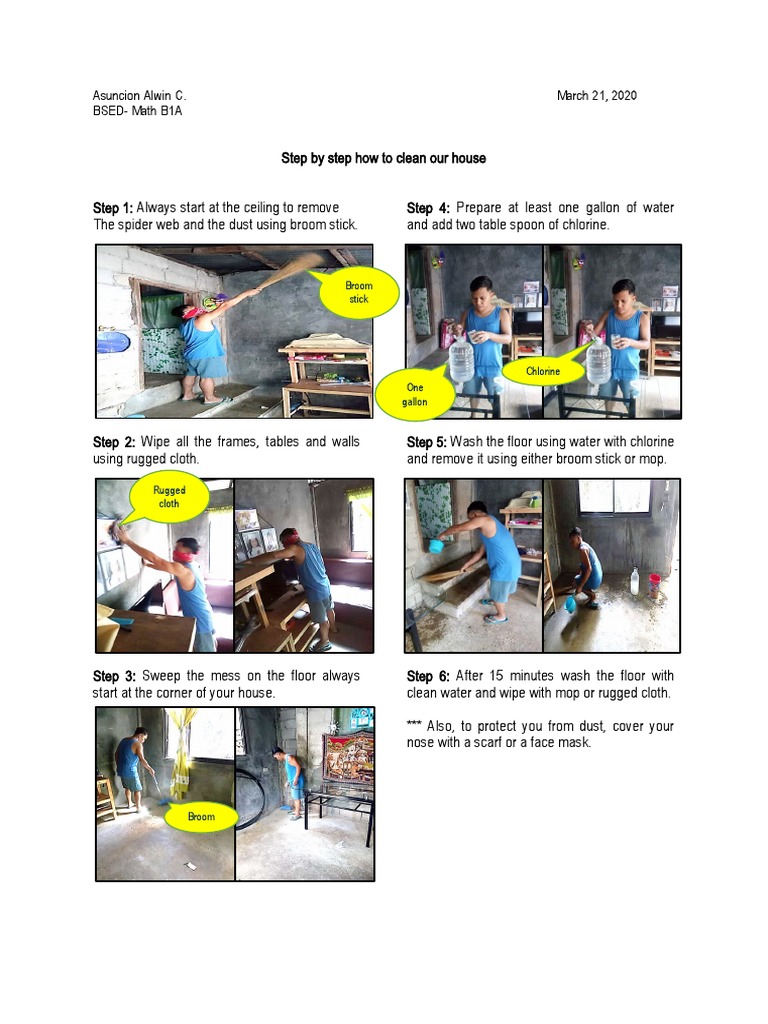 Asuncion Alwin C.
BSED- Math B1A

March 21, 2020

Step by step how to clean our house

Step 1: Always start at the ceiling to remove The spider web and the dust using broom stick.

Broom stick

Step 2: Wipe all the frames, tables and walls using rugged cloth.

Rugged cloth

Step 3: Sweep the mess on the floor always start at the corner of your house.

Broom

Step 4: Prepare at least one gallon of water and add two table spoon of chlorine.

One gallon

Chlorine

Step 5: Wash the floor using water with chlorine and remove it using either broom stick or mop.

Step 6: After 15 minutes wash the floor with clean water and wipe with mop or rugged cloth.

*** Also, to protect you from dust, cover your nose with a scarf or a face mask.