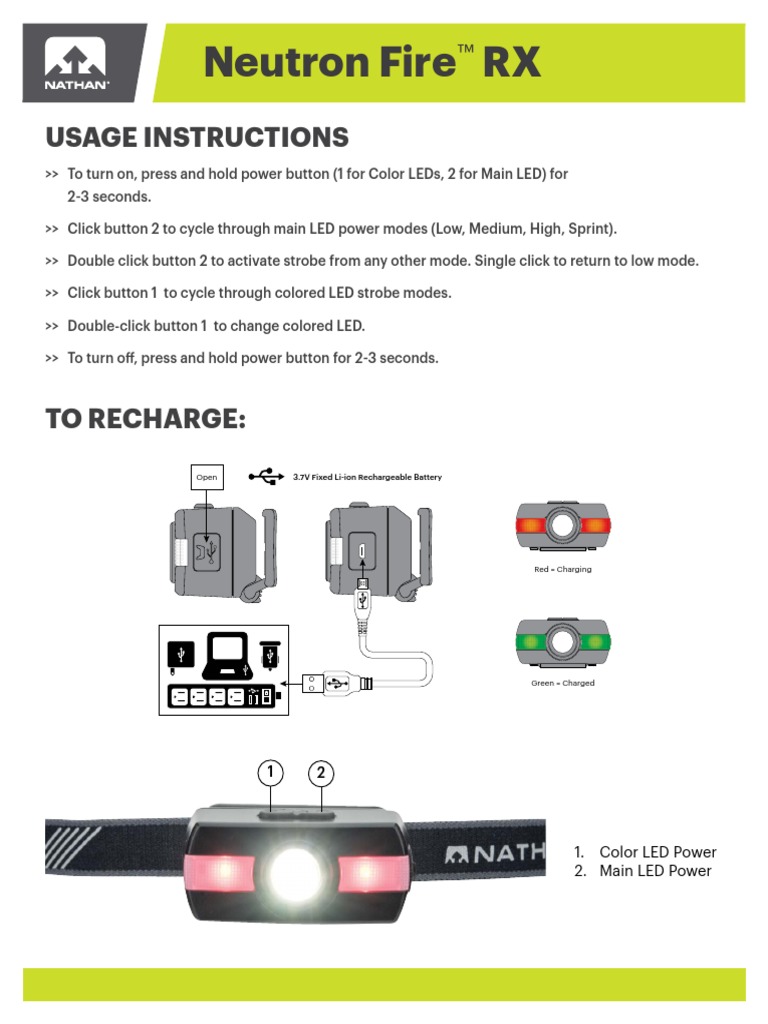 NATHAN

Neutron Fire™ RX

USAGE INSTRUCTIONS

>> To turn on, press and hold power button (1 for Color LEDs, 2 for Main LED) for 2-3 seconds.

>> Click button 2 to cycle through main LED power modes (Low, Medium, High, Sprint).

>> Double click button 2 to activate strobe from any other mode. Single click to return to low mode.

>> Click button 1 to cycle through colored LED strobe modes.

>> Double-click button 1 to change colored LED.

>> To turn off, press and hold power button for 2-3 seconds.

TO RECHARGE:

Open

3.7V Fixed Li-ion Rechargeable Battery

Red = Charging

Green = Charged

1

2

NATH

1. Color LED Power
2. Main LED Power