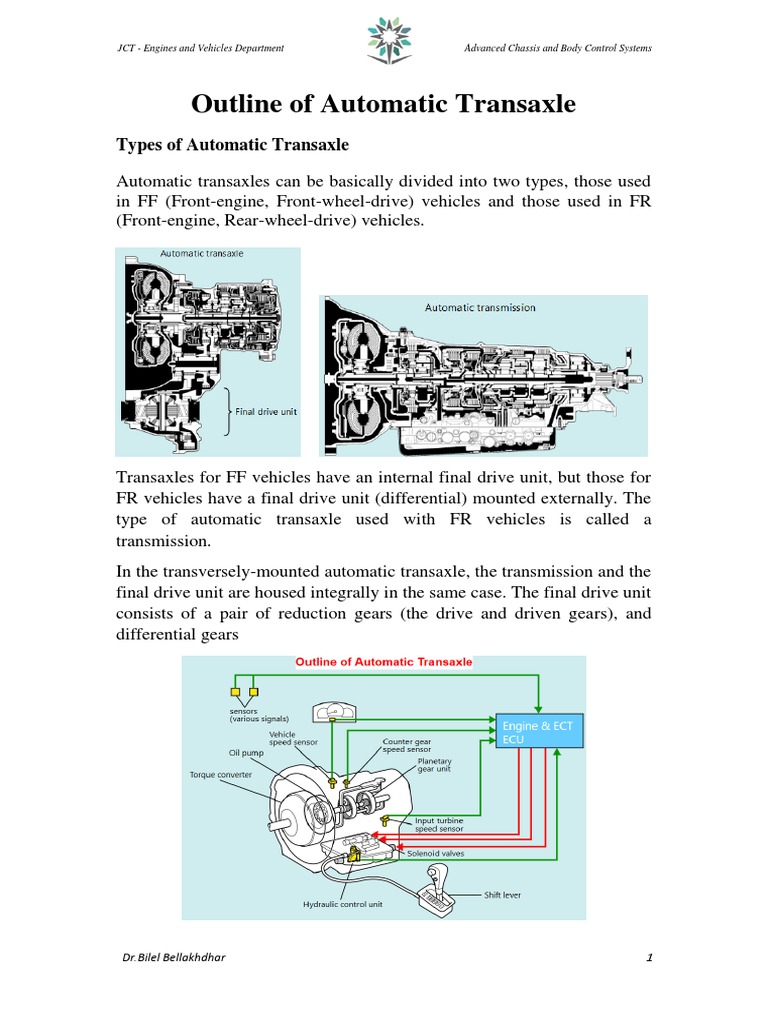 JCT - Engines and Vehicles Department

Advanced Chassis and Body Control Systems

Outline of Automatic Transaxle

Types of Automatic Transaxle

Automatic transaxles can be basically divided into two types, those used in FF (Front-engine, Front-wheel-drive) vehicles and those used in FR (Front-engine, Rear-wheel-drive) vehicles.

Automatic transaxle

Final drive unit

Automatic transmission

Transaxles for FF vehicles have an internal final drive unit, but those for FR vehicles have a final drive unit (differential) mounted externally. The type of automatic transaxle used with FR vehicles is called a transmission.

In the transversely-mounted automatic transaxle, the transmission and the final drive unit are housed integrally in the same case. The final drive unit consists of a pair of reduction gears (the drive and driven gears), and differential gears

Outline of Automatic Transaxle

sensors (various signals)

Vehicle speed sensor

Oil pump

Torque converter

Counter gear speed sensor

Planetary gear unit

Engine & ECT ECU

Input turbine speed sensor

Solenoid valves

Shift lever

Hydraulic control unit

Dr.Bilel Bellakhdhar

1