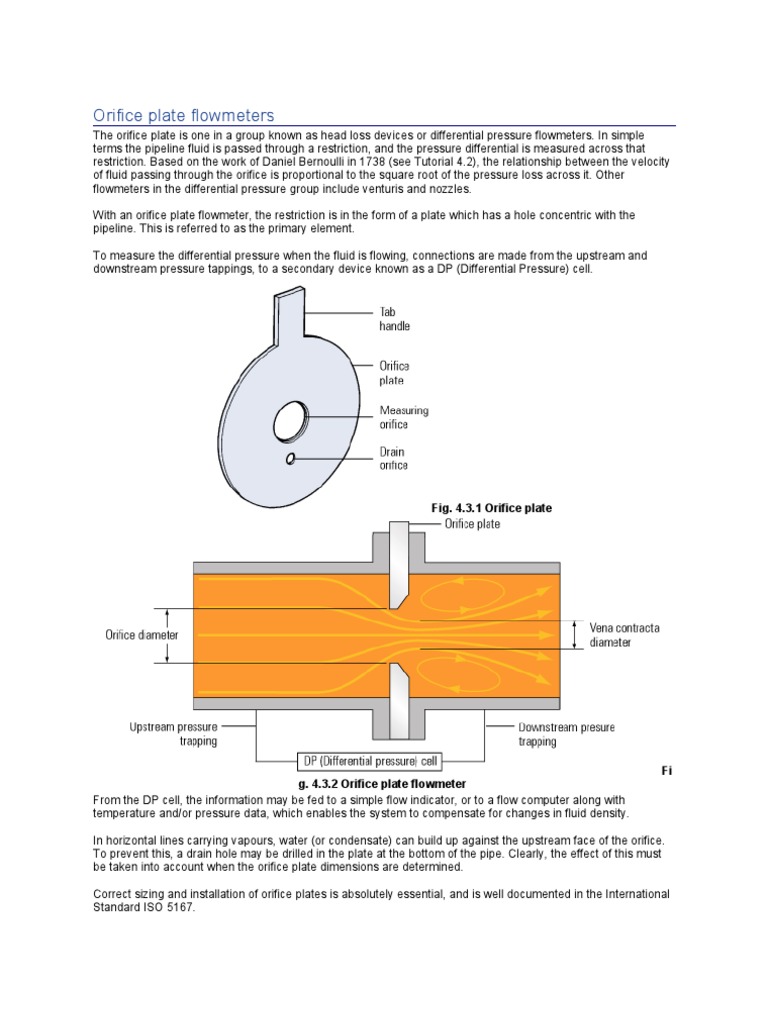 Orifice plate flowmeters

The orifice plate is one in a group known as head loss devices or differential pressure flowmeters. In simple terms the pipeline fluid is passed through a restriction, and the pressure differential is measured across that restriction. Based on the work of Daniel Bernoulli in 1738 (see Tutorial 4.2), the relationship between the velocity of fluid passing through the orifice is proportional to the square root of the pressure loss across it. Other flowmeters in the differential pressure group include venturis and nozzles.

With an orifice plate flowmeter, the restriction is in the form of a plate which has a hole concentric with the pipeline. This is referred to as the primary element.

To measure the differential pressure when the fluid is flowing, connections are made from the upstream and downstream pressure tappings, to a secondary device known as a DP (Differential Pressure) cell.

Tab handle

Orifice plate

Measuring orifice

Drain orifice

Fig. 4.3.1 Orifice plate

Orifice plate

Orifice diameter

Vena contracta diameter

Upstream pressure trapping

Downstream presure trapping

DP (Differential pressure) cell

Fi

g. 4.3.2 Orifice plate flowmeter

From the DP cell, the information may be fed to a simple flow indicator, or to a flow computer along with temperature and/or pressure data, which enables the system to compensate for changes in fluid density.

In horizontal lines carrying vapours, water (or condensate) can build up against the upstream face of the orifice. To prevent this, a drain hole may be drilled in the plate at the bottom of the pipe. Clearly, the effect of this must be taken into account when the orifice plate dimensions are determined.

Correct sizing and installation of orifice plates is absolutely essential, and is well documented in the International Standard ISO 5167.