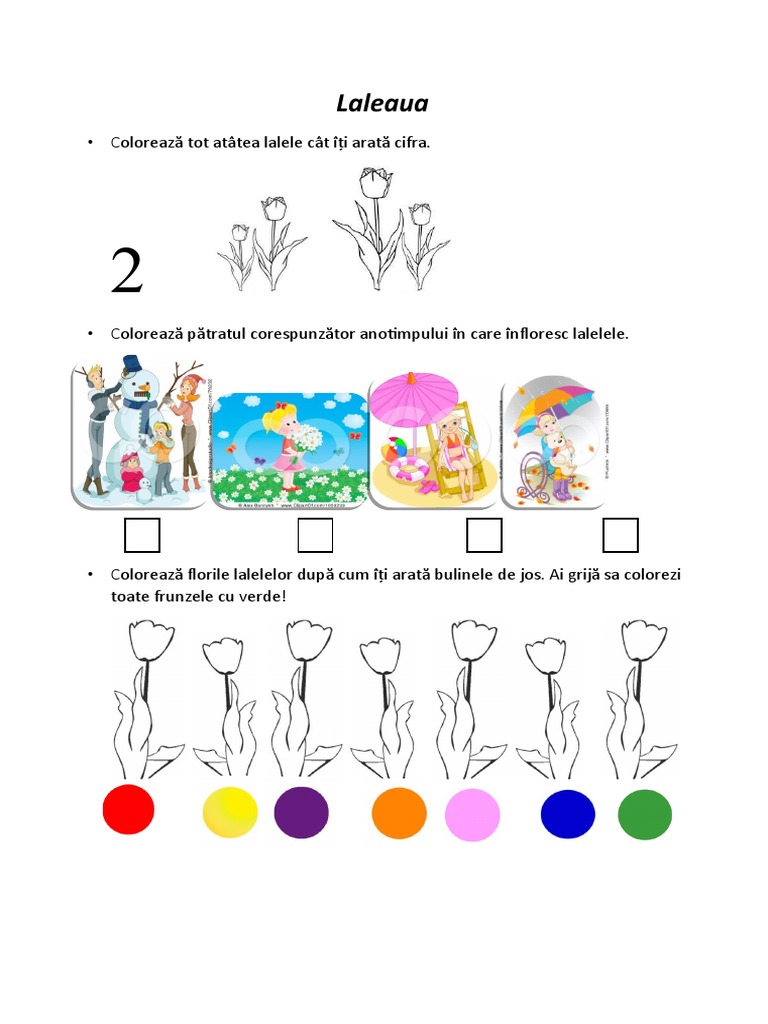 Laleaua

• Colorează tot atâtea lalele cât îți arată cifra.

2

• Colorează pătratul corespunzător anotimpului în care înfloresc lalelele.

• Colorează florile lalelelor după cum îți arată bulinele de jos. Ai grijă sa colorezi toate frunzele cu verde!