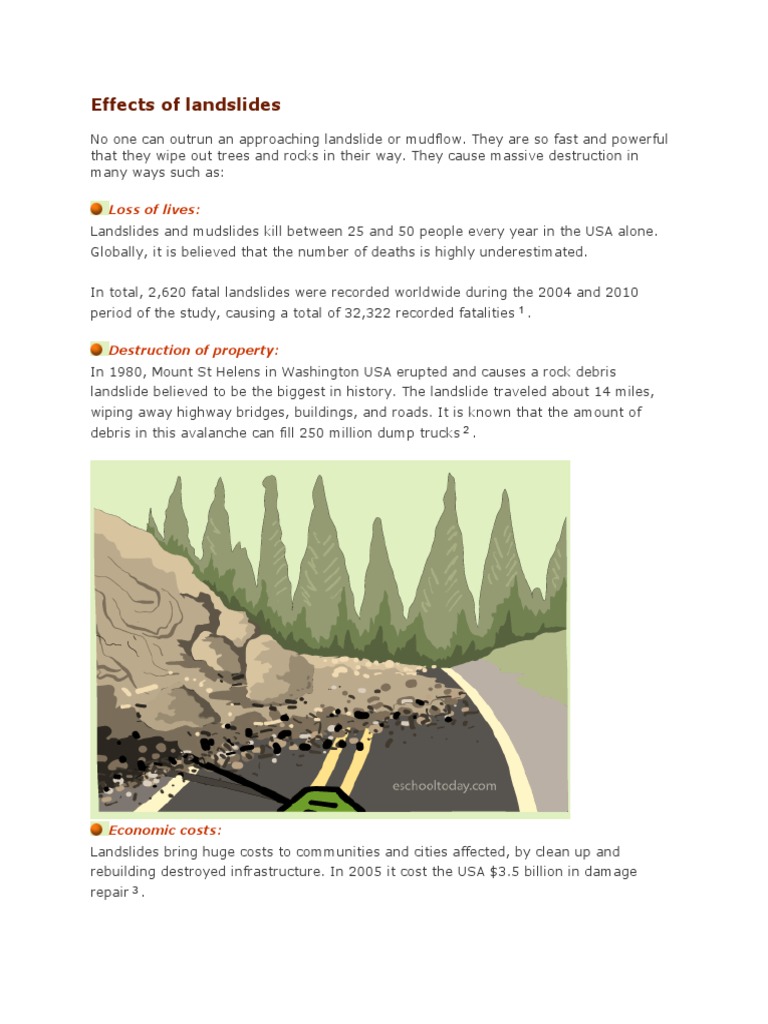 Effects of landslides

No one can outrun an approaching landslide or mudflow. They are so fast and powerful that they wipe out trees and rocks in their way. They cause massive destruction in many ways such as:

Loss of lives:

Landslides and mudslides kill between 25 and 50 people every year in the USA alone. Globally, it is believed that the number of deaths is highly underestimated.

In total, 2,620 fatal landslides were recorded worldwide during the 2004 and 2010 period of the study, causing a total of 32,322 recorded fatalities $^1$.

Destruction of property:

In 1980, Mount St Helens in Washington USA erupted and causes a rock debris landslide believed to be the biggest in history. The landslide traveled about 14 miles, wiping away highway bridges, buildings, and roads. It is known that the amount of debris in this avalanche can fill 250 million dump trucks $^2$.

eschooltoday.com

Economic costs:

Landslides bring huge costs to communities and cities affected, by clean up and rebuilding destroyed infrastructure. In 2005 it cost the USA $3.5 billion in damage repair $^3$.