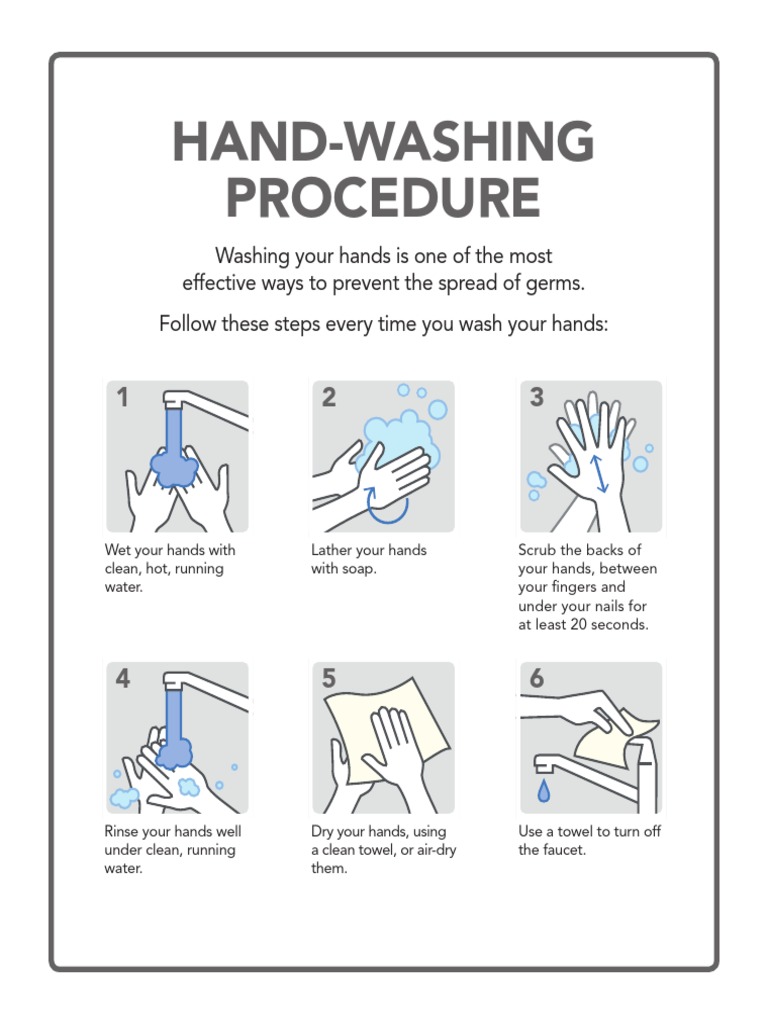 HAND-WASHING PROCEDURE

Washing your hands is one of the most effective ways to prevent the spread of germs.

Follow these steps every time you wash your hands:

1

Wet your hands with clean, hot, running water.

2

Lather your hands with soap.

3

Scrub the backs of your hands, between your fingers and under your nails for at least 20 seconds.

4

Rinse your hands well under clean, running water.

5

Dry your hands, using a clean towel, or air-dry them.

6

Use a towel to turn off the faucet.