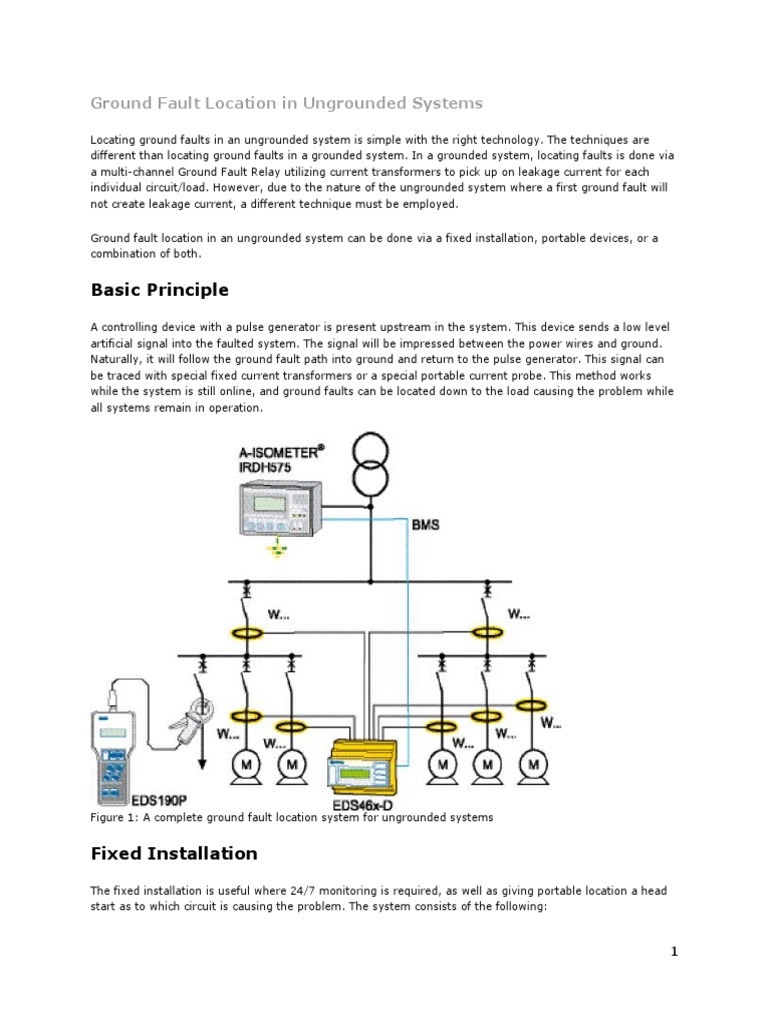 Ground Fault Location in Ungrounded Systems

Locating ground faults in an ungrounded system is simple with the right technology. The techniques are different than locating ground faults in a grounded system. In a grounded system, locating faults is done via a multi-channel Ground Fault Relay utilizing current transformers to pick up on leakage current for each individual circuit/load. However, due to the nature of the ungrounded system where a first ground fault will not create leakage current, a different technique must be employed.

Ground fault location in an ungrounded system can be done via a fixed installation, portable devices, or a combination of both.

Basic Principle

A controlling device with a pulse generator is present upstream in the system. This device sends a low level artificial signal into the faulted system. The signal will be impressed between the power wires and ground. Naturally, it will follow the ground fault path into ground and return to the pulse generator. This signal can be traced with special fixed current transformers or a special portable current probe. This method works while the system is still online, and ground faults can be located down to the load causing the problem while all systems remain in operation.

A-ISOMETER®
IRDH575

BMS

W...

W...

W...

W...

W...

W...

W...

M M M M M

EDS190P

EDS46x-D

Figure 1: A complete ground fault location system for ungrounded systems

Fixed Installation

The fixed installation is useful where 24/7 monitoring is required, as well as giving portable location a head start as to which circuit is causing the problem. The system consists of the following:

1