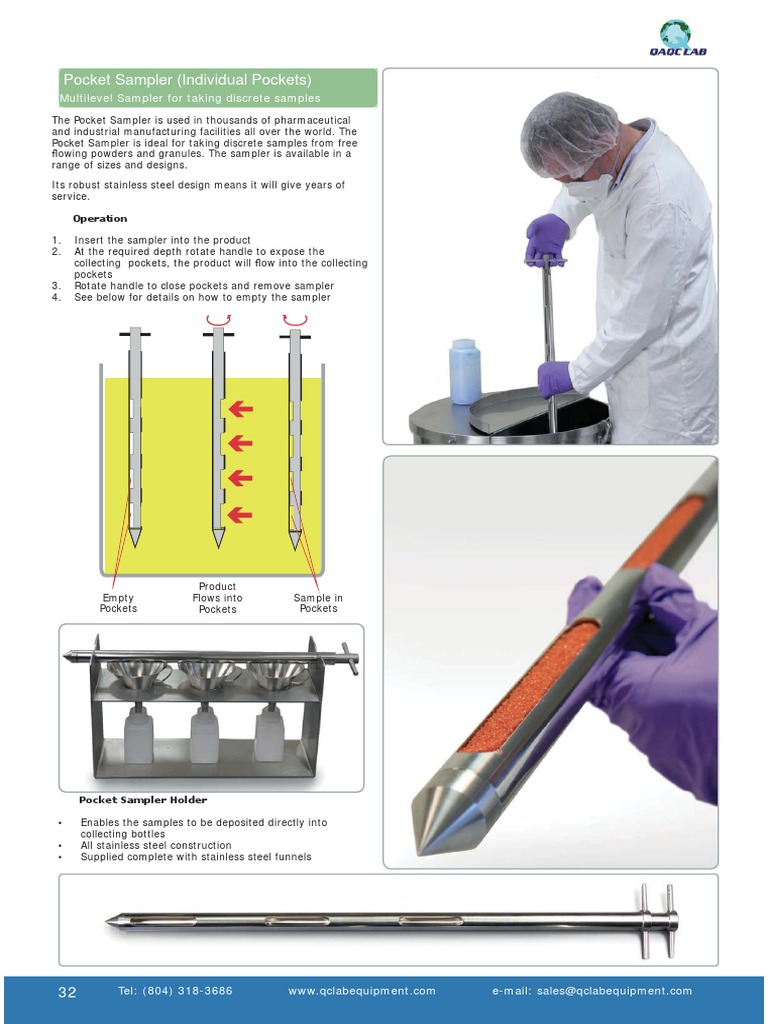 QAQC LAB

Pocket Sampler (Individual Pockets)
Multilevel Sampler for taking discrete samples

The Pocket Sampler is used in thousands of pharmaceutical and industrial manufacturing facilities all over the world. The Pocket Sampler is ideal for taking discrete samples from free flowing powders and granules. The sampler is available in a range of sizes and designs.

Its robust stainless steel design means it will give years of service.

Operation

1. Insert the sampler into the product
2. At the required depth rotate handle to expose the collecting pockets, the product will flow into the collecting pockets
3. Rotate handle to close pockets and remove sampler
4. See below for details on how to empty the sampler

Empty Pockets

Product Flows into Pockets

Sample in Pockets

Pocket Sampler Holder

• Enables the samples to be deposited directly into collecting bottles
• All stainless steel construction
• Supplied complete with stainless steel funnels

32 Tel: (804) 318-3686 www.qclabequipment.com e-mail: sales@qclabequipment.com