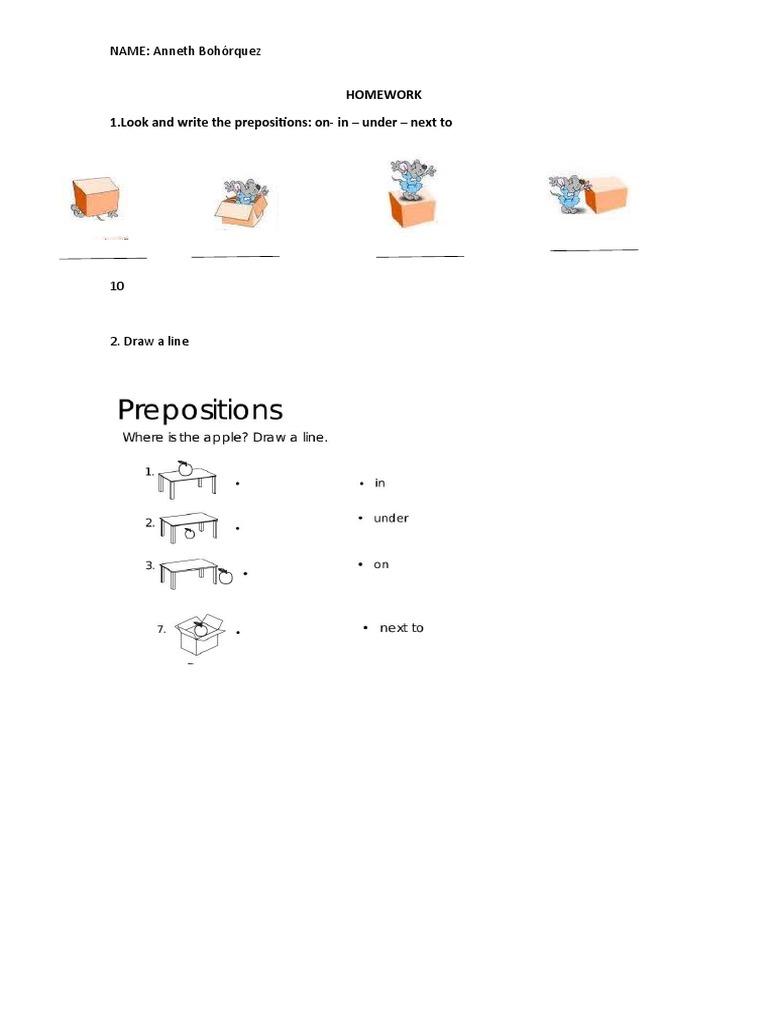 NAME: Anneth Bohórquez

HOMEWORK

1.Look and write the prepositions: on- in – under – next to

10

2. Draw a line

Prepositions

Where is the apple? Draw a line.

1. •

2. •

3. •

7. •

• in

• under

• on

• next to