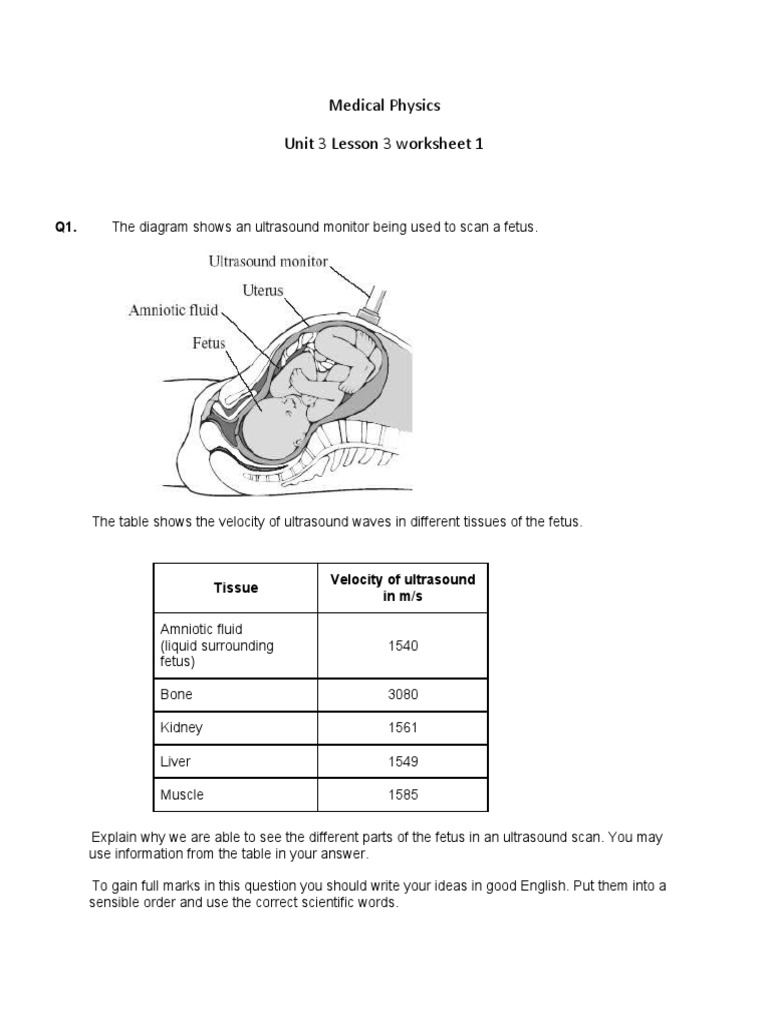 Medical Physics

Unit 3 Lesson 3 worksheet 1

Q1. The diagram shows an ultrasound monitor being used to scan a fetus.

Ultrasound monitor
Uterus
Amniotic fluid
Fetus

The table shows the velocity of ultrasound waves in different tissues of the fetus.

| Tissue | Velocity of ultrasound in m/s |
|---|---|
| Amniotic fluid (liquid surrounding fetus) | 1540 |
| Bone | 3080 |
| Kidney | 1561 |
| Liver | 1549 |
| Muscle | 1585 |

Explain why we are able to see the different parts of the fetus in an ultrasound scan. You may use information from the table in your answer.

To gain full marks in this question you should write your ideas in good English. Put them into a sensible order and use the correct scientific words.