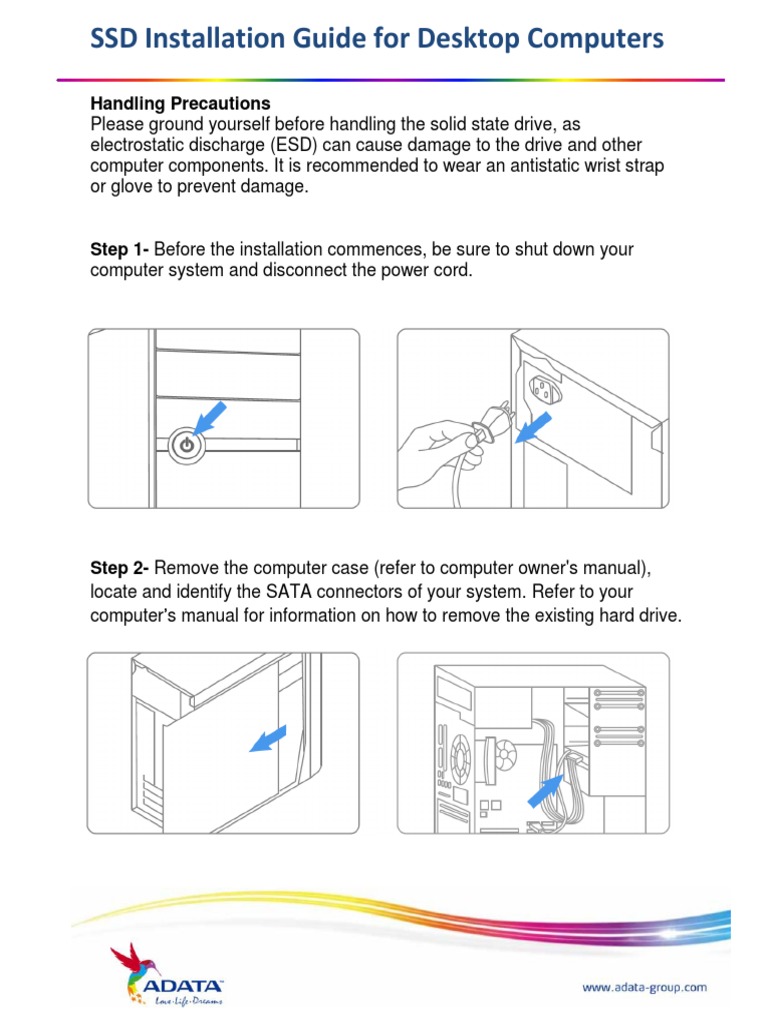 SSD Installation Guide for Desktop Computers

Handling Precautions
Please ground yourself before handling the solid state drive, as electrostatic discharge (ESD) can cause damage to the drive and other computer components. It is recommended to wear an antistatic wrist strap or glove to prevent damage.

Step 1- Before the installation commences, be sure to shut down your computer system and disconnect the power cord.

Step 2- Remove the computer case (refer to computer owner's manual), locate and identify the SATA connectors of your system. Refer to your computer's manual for information on how to remove the existing hard drive.

ADATA
Love·Life·Dreams

www.adata-group.com