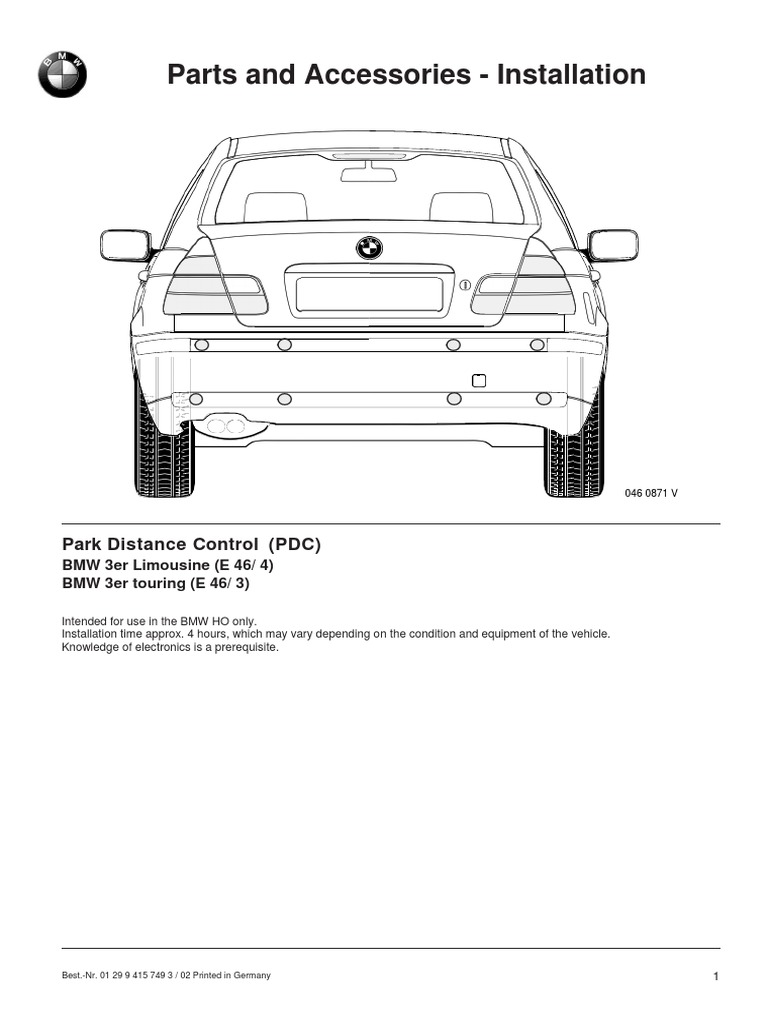 BMW

Parts and Accessories - Installation

046 0871 V

Park Distance Control (PDC)
BMW 3er Limousine (E 46/ 4)
BMW 3er touring (E 46/ 3)

Intended for use in the BMW HO only.
Installation time approx. 4 hours, which may vary depending on the condition and equipment of the vehicle.
Knowledge of electronics is a prerequisite.

Best.-Nr. 01 29 9 415 749 3 / 02 Printed in Germany

1