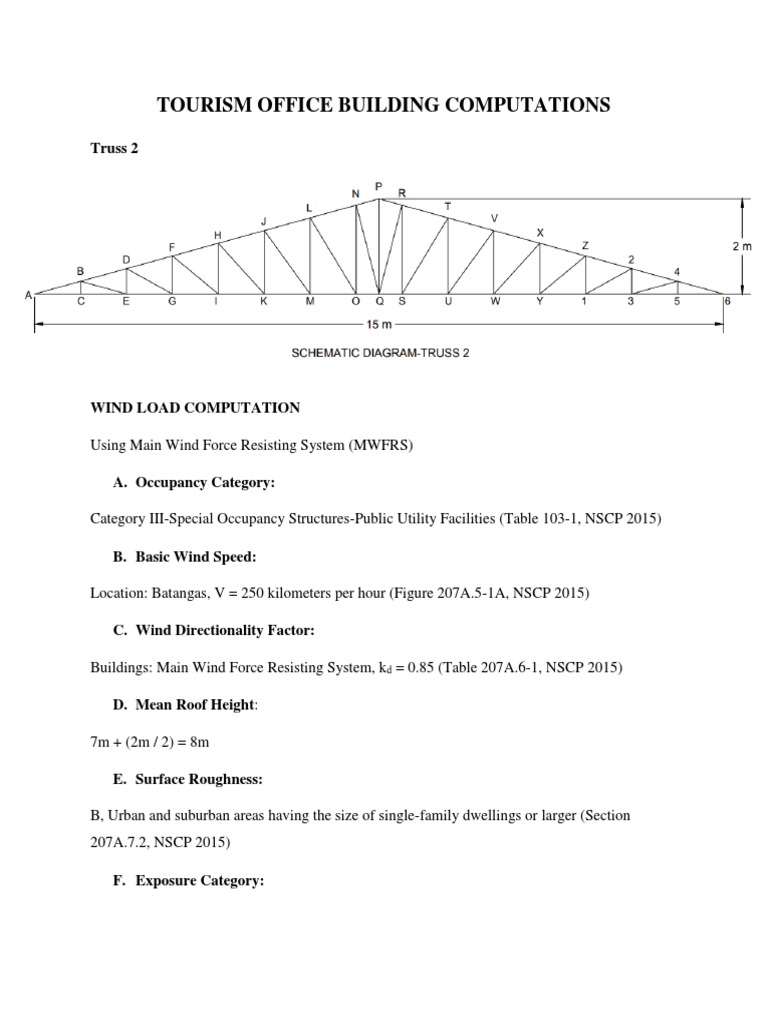 TOURISM OFFICE BUILDING COMPUTATIONS

Truss 2

N P R
L T
J V
H X
F Z
D 2
B 4
A C E G I K M O Q S U W Y 1 3 5 6
2 m
15 m

SCHEMATIC DIAGRAM-TRUSS 2

WIND LOAD COMPUTATION

Using Main Wind Force Resisting System (MWFRS)

A. Occupancy Category:

Category III-Special Occupancy Structures-Public Utility Facilities (Table 103-1, NSCP 2015)

B. Basic Wind Speed:

Location: Batangas, V = 250 kilometers per hour (Figure 207A.5-1A, NSCP 2015)

C. Wind Directionality Factor:

Buildings: Main Wind Force Resisting System, $k_d$ = 0.85 (Table 207A.6-1, NSCP 2015)

D. Mean Roof Height:

7m + (2m / 2) = 8m

E. Surface Roughness:

B, Urban and suburban areas having the size of single-family dwellings or larger (Section 207A.7.2, NSCP 2015)

F. Exposure Category: