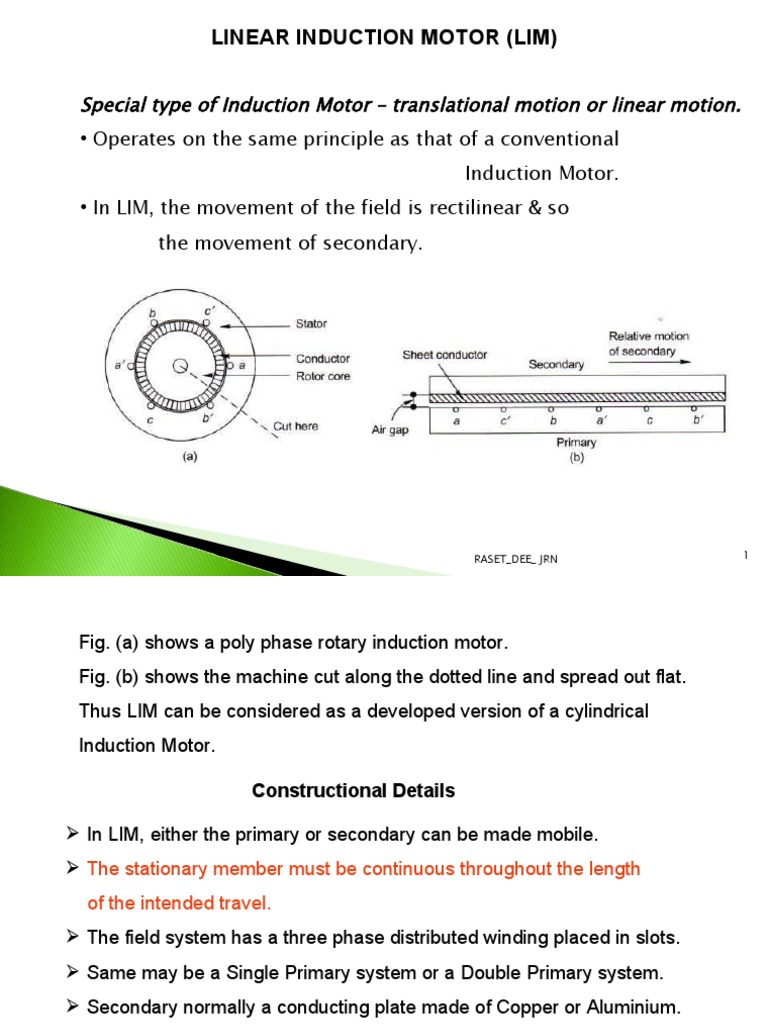 LINEAR INDUCTION MOTOR (LIM)

Special type of Induction Motor – translational motion or linear motion.

• Operates on the same principle as that of a conventional Induction Motor.

• In LIM, the movement of the field is rectilinear & so the movement of secondary.

b
c'
a'
a
c
b'
Stator
Conductor
Rotor core
Cut here
(a)

Sheet conductor
Secondary
Relative motion of secondary
Air gap
a
c'
b
a'
c
b'
Primary
(b)

RASET_DEE_ JRN

1

Fig. (a) shows a poly phase rotary induction motor.

Fig. (b) shows the machine cut along the dotted line and spread out flat.

Thus LIM can be considered as a developed version of a cylindrical Induction Motor.

Constructional Details

➢ In LIM, either the primary or secondary can be made mobile.

➢ The stationary member must be continuous throughout the length of the intended travel.

➢ The field system has a three phase distributed winding placed in slots.

➢ Same may be a Single Primary system or a Double Primary system.

➢ Secondary normally a conducting plate made of Copper or Aluminium.