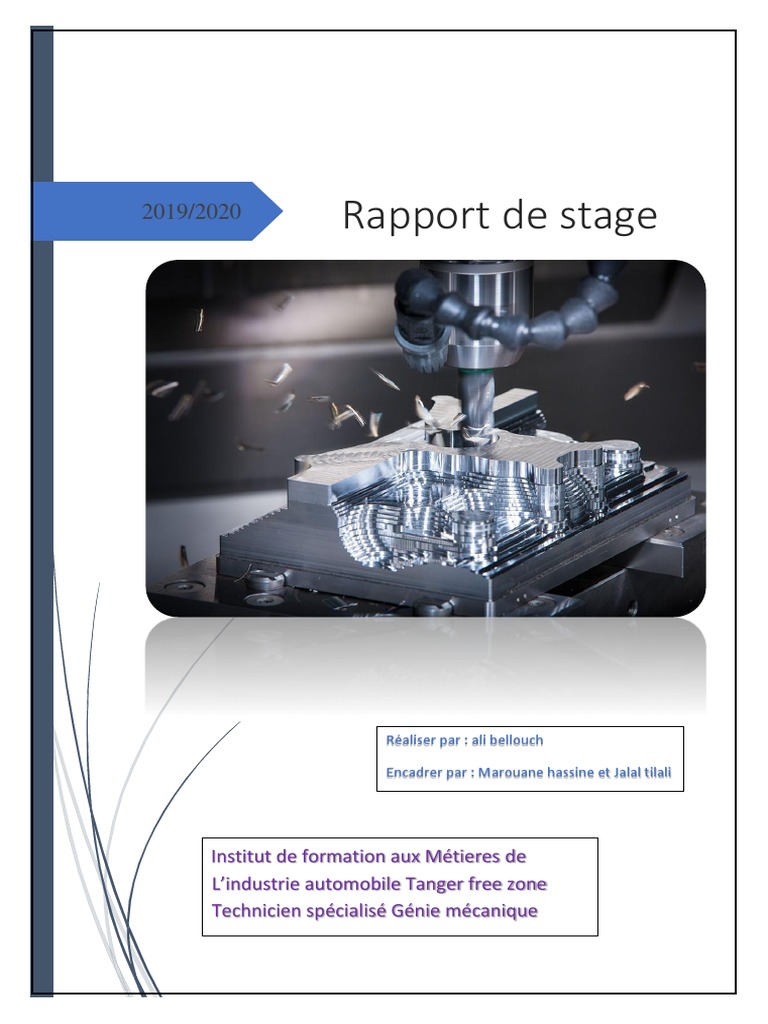 2019/2020

Rapport de stage

Réaliser par : ali bellouch

Encadrer par : Marouane hassine et Jalal tilali

Institut de formation aux Métieres de L'industrie automobile Tanger free zone
Technicien spécialisé Génie mécanique