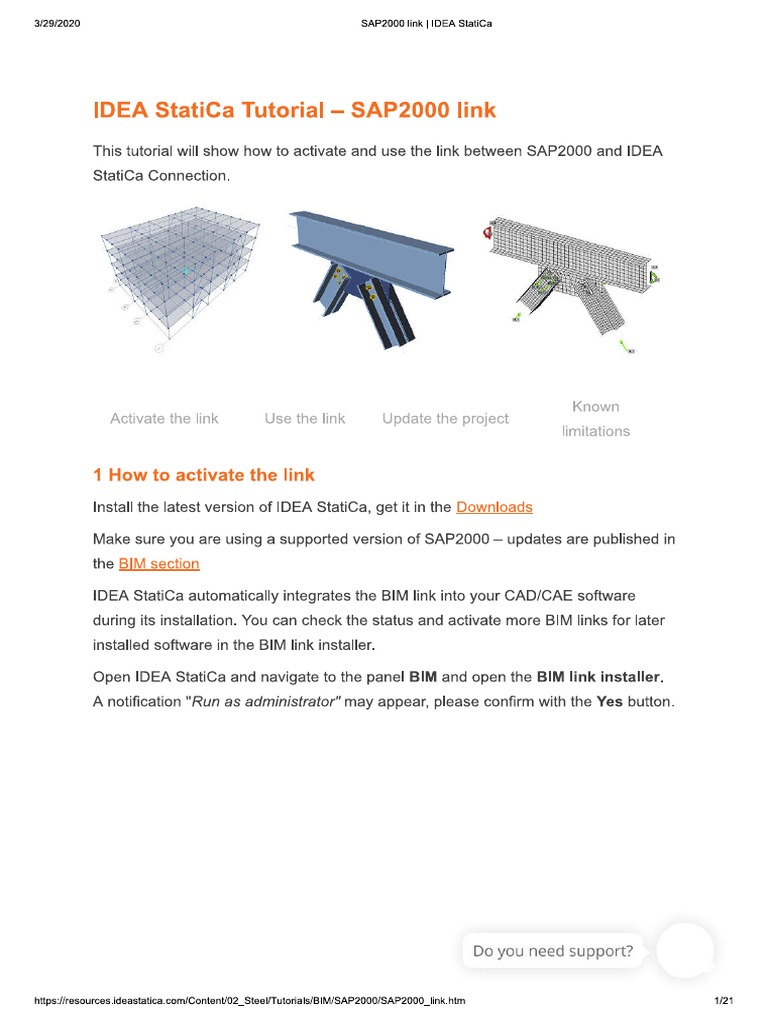 3/29/2020 SAP2000 link | IDEA StatiCa

IDEA StatiCa Tutorial – SAP2000 link

This tutorial will show how to activate and use the link between SAP2000 and IDEA StatiCa Connection.

Activate the link Use the link Update the project Known limitations

1 How to activate the link

Install the latest version of IDEA StatiCa, get it in the Downloads

Make sure you are using a supported version of SAP2000 – updates are published in the BIM section

IDEA StatiCa automatically integrates the BIM link into your CAD/CAE software during its installation. You can check the status and activate more BIM links for later installed software in the BIM link installer.

Open IDEA StatiCa and navigate to the panel BIM and open the BIM link installer. A notification "Run as administrator" may appear, please confirm with the Yes button.

Do you need support?

https://resources.ideastatica.com/Content/02_Steel/Tutorials/BIM/SAP2000/SAP2000_link.htm 1/21