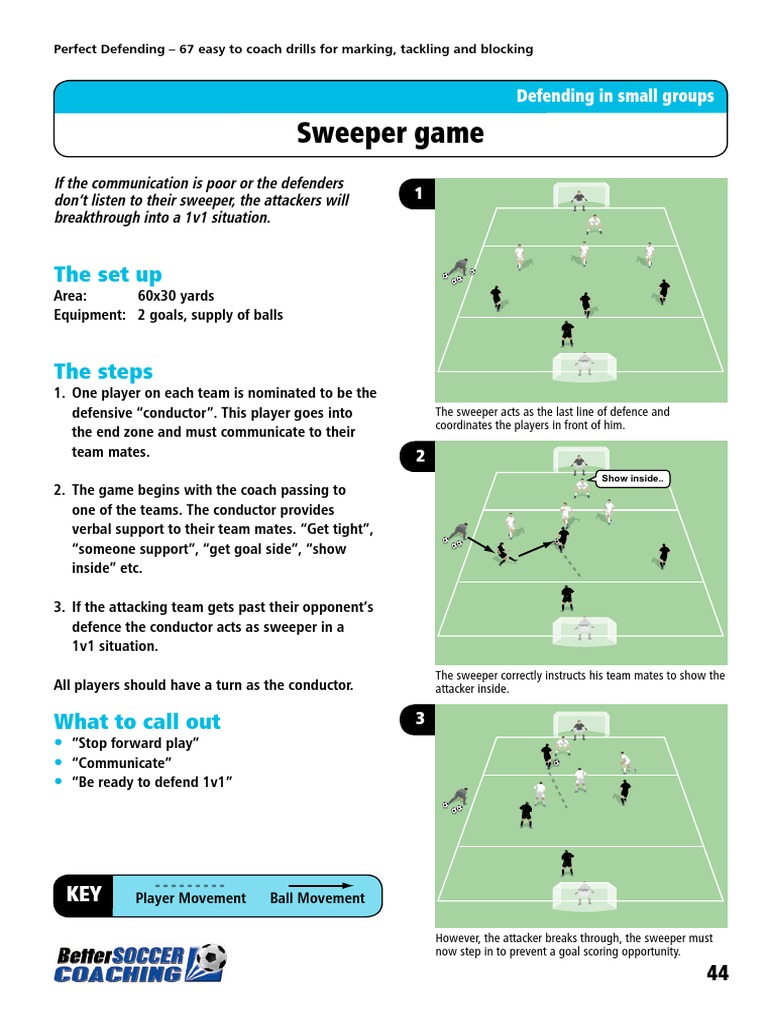 Perfect Defending – 67 easy to coach drills for marking, tackling and blocking

Defending in small groups

Sweeper game

If the communication is poor or the defenders don't listen to their sweeper, the attackers will breakthrough into a 1v1 situation.

The set up
Area: 60x30 yards
Equipment: 2 goals, supply of balls

The steps
1. One player on each team is nominated to be the defensive "conductor". This player goes into the end zone and must communicate to their team mates.

2. The game begins with the coach passing to one of the teams. The conductor provides verbal support to their team mates. "Get tight", "someone support", "get goal side", "show inside" etc.

3. If the attacking team gets past their opponent's defence the conductor acts as sweeper in a 1v1 situation.

All players should have a turn as the conductor.

What to call out
• "Stop forward play"
• "Communicate"
• "Be ready to defend 1v1"

KEY Player Movement Ball Movement

BetterSOCCER COACHING

1

The sweeper acts as the last line of defence and coordinates the players in front of him.

2

Show inside..

The sweeper correctly instructs his team mates to show the attacker inside.

3

However, the attacker breaks through, the sweeper must now step in to prevent a goal scoring opportunity.

44