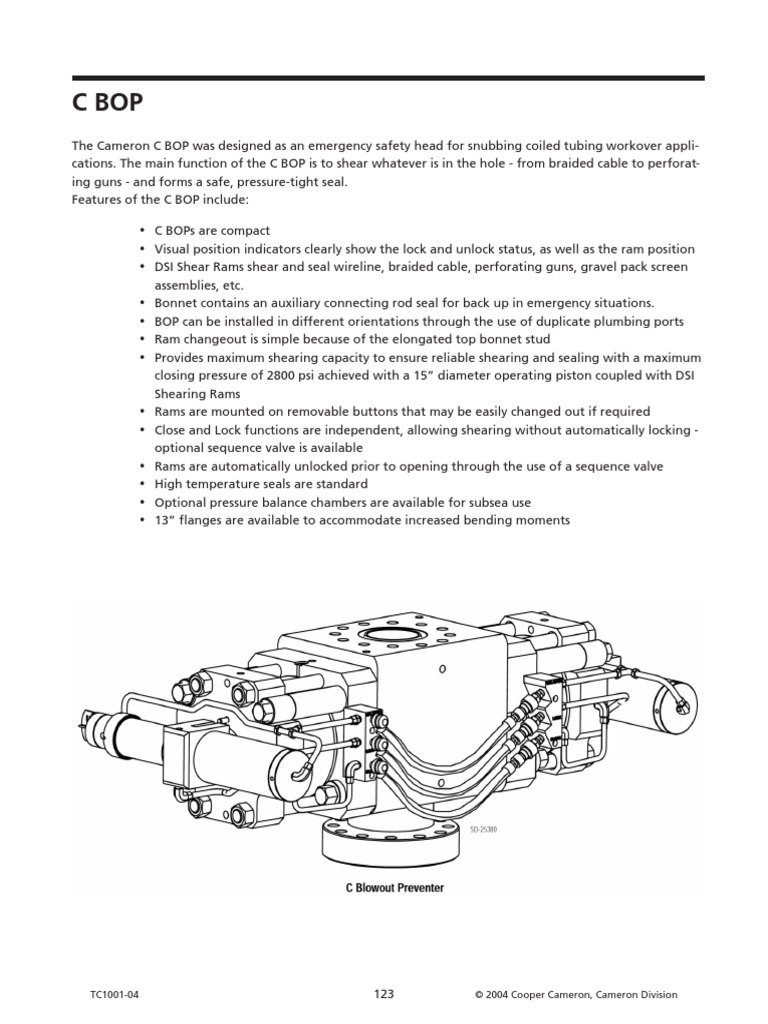 C BOP

The Cameron C BOP was designed as an emergency safety head for snubbing coiled tubing workover applications. The main function of the C BOP is to shear whatever is in the hole - from braided cable to perforating guns - and forms a safe, pressure-tight seal.
Features of the C BOP include:

• C BOPs are compact
• Visual position indicators clearly show the lock and unlock status, as well as the ram position
• DSI Shear Rams shear and seal wireline, braided cable, perforating guns, gravel pack screen assemblies, etc.
• Bonnet contains an auxiliary connecting rod seal for back up in emergency situations.
• BOP can be installed in different orientations through the use of duplicate plumbing ports
• Ram changeout is simple because of the elongated top bonnet stud
• Provides maximum shearing capacity to ensure reliable shearing and sealing with a maximum closing pressure of 2800 psi achieved with a 15" diameter operating piston coupled with DSI Shearing Rams
• Rams are mounted on removable buttons that may be easily changed out if required
• Close and Lock functions are independent, allowing shearing without automatically locking - optional sequence valve is available
• Rams are automatically unlocked prior to opening through the use of a sequence valve
• High temperature seals are standard
• Optional pressure balance chambers are available for subsea use
• 13" flanges are available to accommodate increased bending moments

SD-25380

C Blowout Preventer

TC1001-04 123 © 2004 Cooper Cameron, Cameron Division