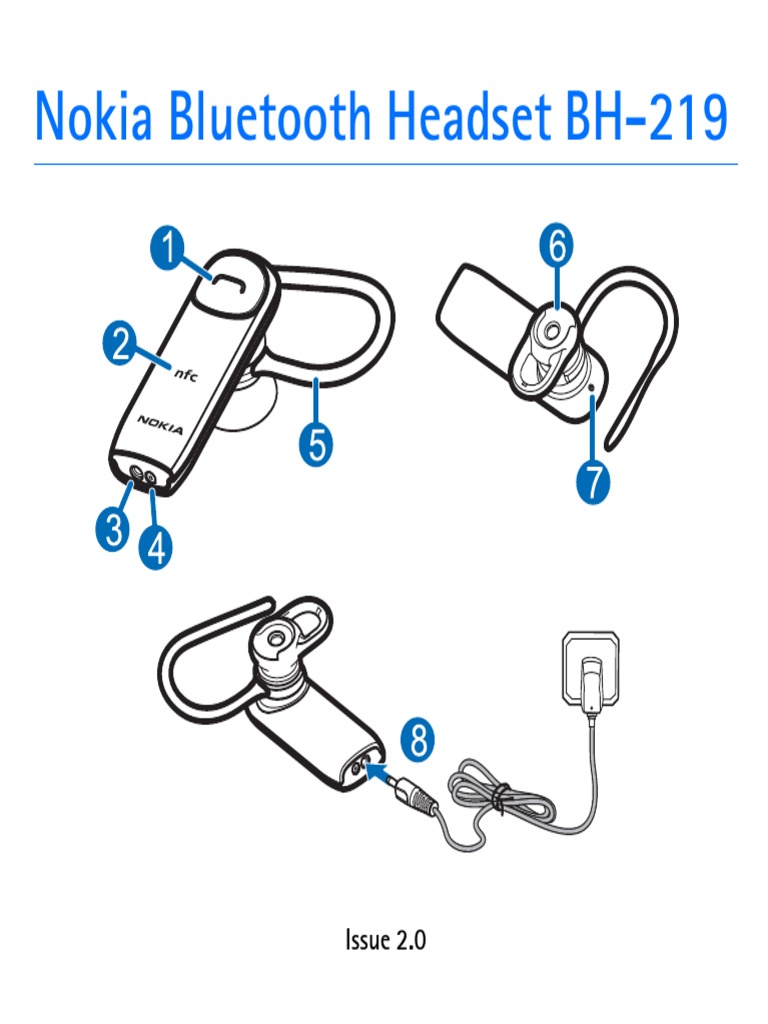 Nokia Bluetooth Headset BH-219

1
2
nfc
NOKIA
3
4
5
6
7
8

Issue 2.0