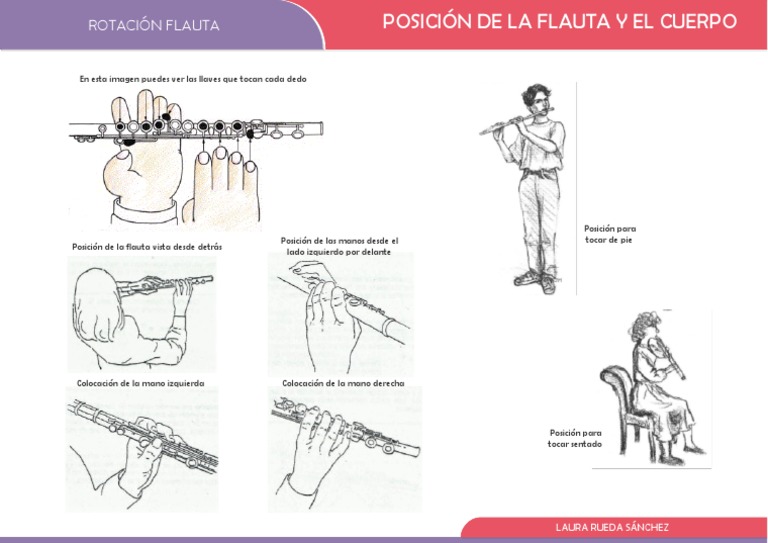 ROTACIÓN FLAUTA

POSICIÓN DE LA FLAUTA Y EL CUERPO

En esta imagen puedes ver las llaves que tocan cada dedo

Posición de la flauta vista desde detrás

Posición de las manos desde el lado izquierdo por delante

Colocación de la mano izquierda

Colocación de la mano derecha

Posición para tocar de pie

Posición para tocar sentado

LAURA RUEDA SÁNCHEZ