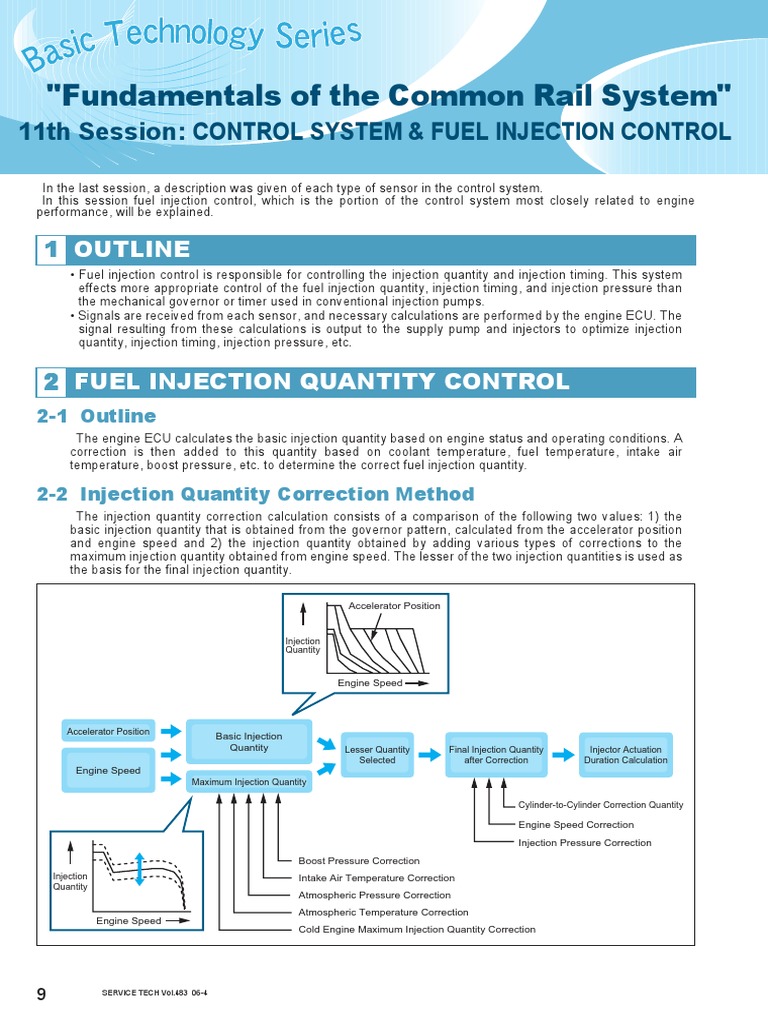 Basic Technology Series

"Fundamentals of the Common Rail System"

11th Session: CONTROL SYSTEM & FUEL INJECTION CONTROL

In the last session, a description was given of each type of sensor in the control system.
In this session fuel injection control, which is the portion of the control system most closely related to engine performance, will be explained.

1 OUTLINE

• Fuel injection control is responsible for controlling the injection quantity and injection timing. This system effects more appropriate control of the fuel injection quantity, injection timing, and injection pressure than the mechanical governor or timer used in conventional injection pumps.
• Signals are received from each sensor, and necessary calculations are performed by the engine ECU. The signal resulting from these calculations is output to the supply pump and injectors to optimize injection quantity, injection timing, injection pressure, etc.

2 FUEL INJECTION QUANTITY CONTROL

2-1 Outline

The engine ECU calculates the basic injection quantity based on engine status and operating conditions. A correction is then added to this quantity based on coolant temperature, fuel temperature, intake air temperature, boost pressure, etc. to determine the correct fuel injection quantity.

2-2 Injection Quantity Correction Method

The injection quantity correction calculation consists of a comparison of the following two values: 1) the basic injection quantity that is obtained from the governor pattern, calculated from the accelerator position and engine speed and 2) the injection quantity obtained by adding various types of corrections to the maximum injection quantity obtained from engine speed. The lesser of the two injection quantities is used as the basis for the final injection quantity.

Accelerator Position
Injection Quantity
Engine Speed

Accelerator Position
Engine Speed
Basic Injection Quantity
Maximum Injection Quantity
Lesser Quantity Selected
Final Injection Quantity after Correction
Injector Actuation Duration Calculation

Cylinder-to-Cylinder Correction Quantity
Engine Speed Correction
Injection Pressure Correction

Injection Quantity
Engine Speed

Boost Pressure Correction
Intake Air Temperature Correction
Atmospheric Pressure Correction
Atmospheric Temperature Correction
Cold Engine Maximum Injection Quantity Correction

9 SERVICE TECH Vol.483 06-4