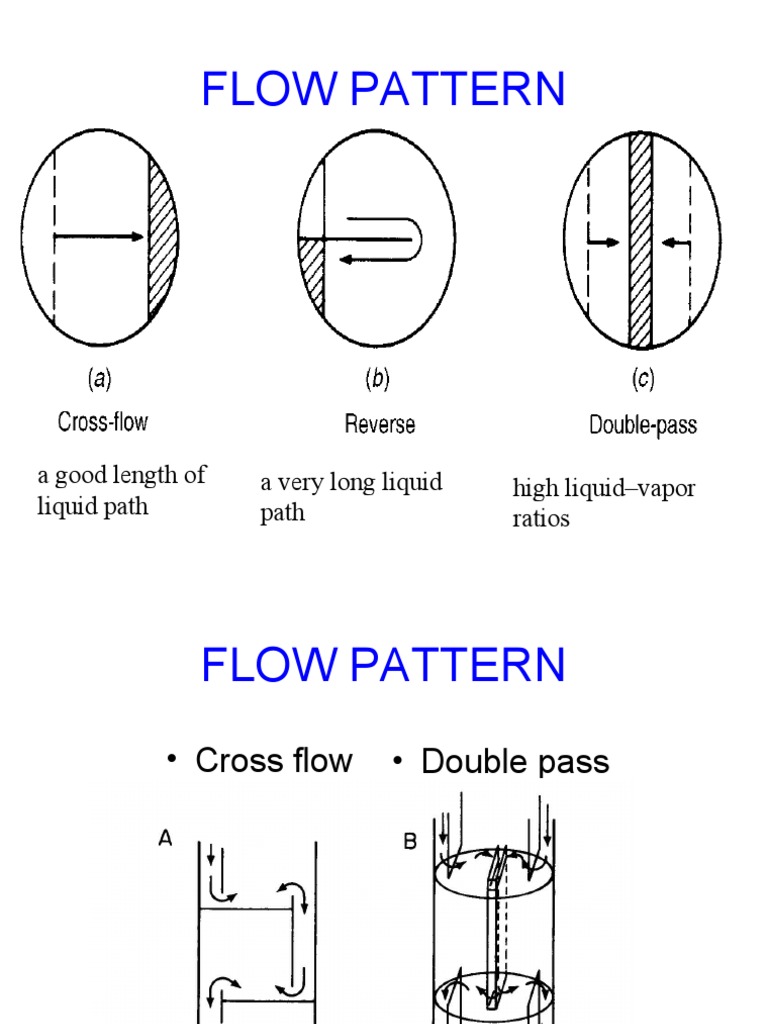 FLOW PATTERN

(a)
Cross-flow

a good length of liquid path

(b)
Reverse

a very long liquid path

(c)
Double-pass

high liquid–vapor ratios

FLOW PATTERN

• Cross flow

• Double pass

A

B