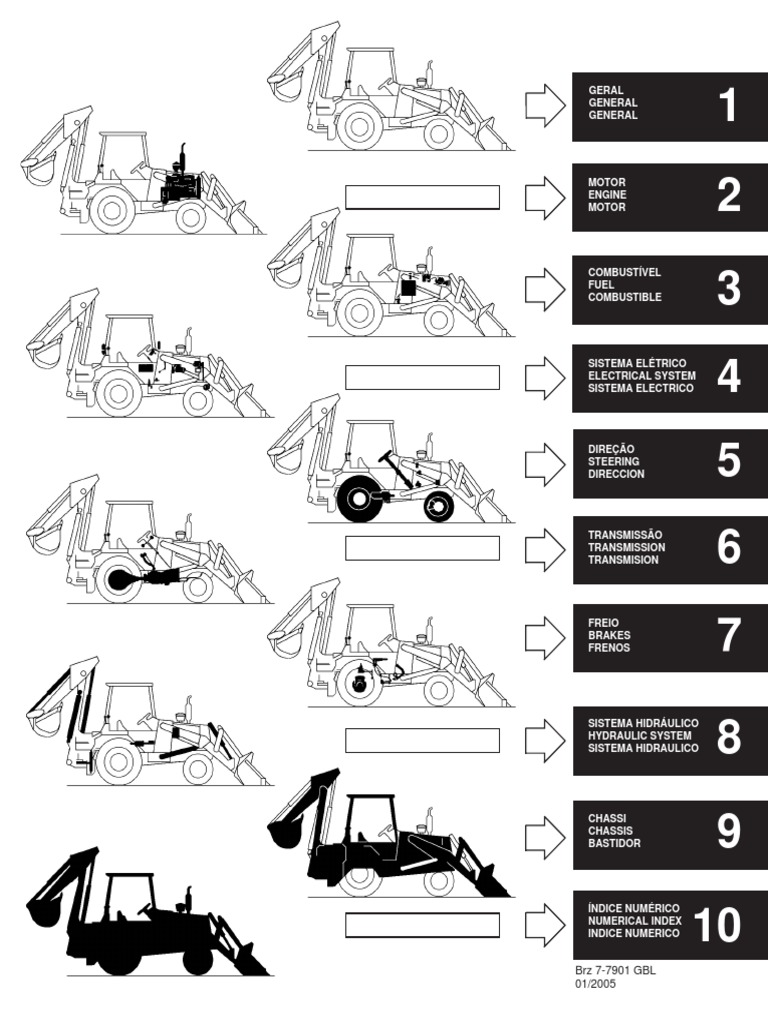 GERAL
GENERAL
GENERAL
1

MOTOR
ENGINE
MOTOR
2

COMBUSTÍVEL
FUEL
COMBUSTIBLE
3

SISTEMA ELÉTRICO
ELECTRICAL SYSTEM
SISTEMA ELECTRICO
4

DIREÇÃO
STEERING
DIRECCION
5

TRANSMISSÃO
TRANSMISSION
TRANSMISION
6

FREIO
BRAKES
FRENOS
7

SISTEMA HIDRÁULICO
HYDRAULIC SYSTEM
SISTEMA HIDRAULICO
8

CHASSI
CHASSIS
BASTIDOR
9

ÍNDICE NUMÉRICO
NUMERICAL INDEX
INDICE NUMERICO
10

Brz 7-7901 GBL
01/2005