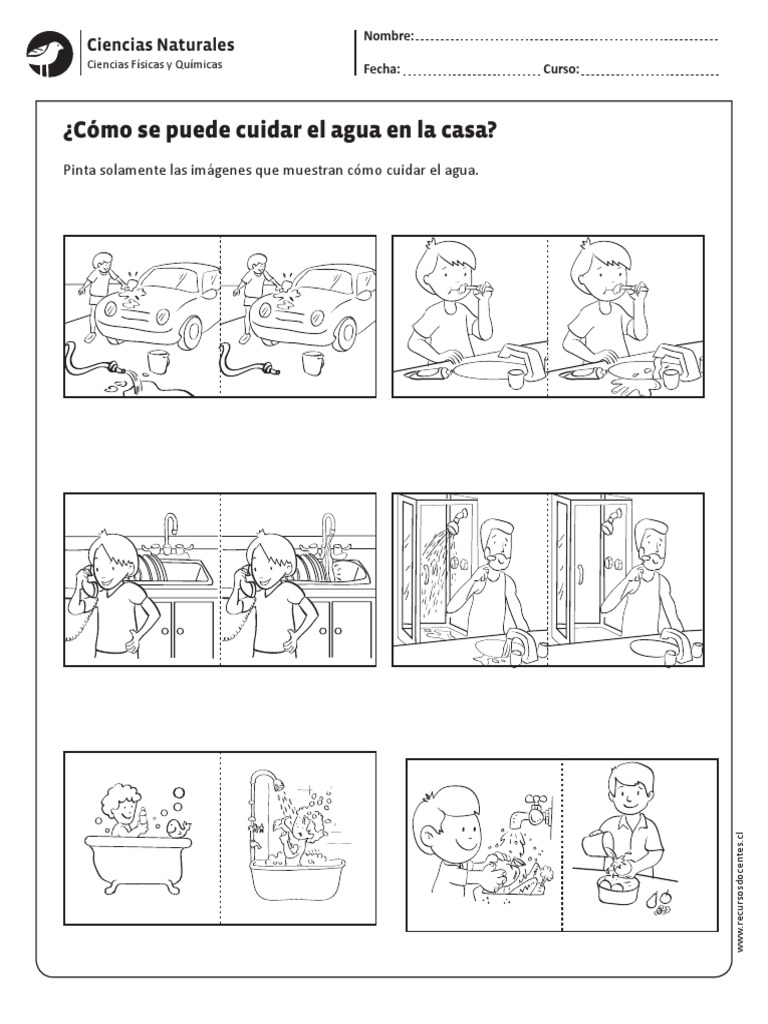 Ciencias Naturales
Ciencias Físicas y Químicas

Nombre:
Fecha: Curso:

¿Cómo se puede cuidar el agua en la casa?

Pinta solamente las imágenes que muestran cómo cuidar el agua.

www.recursosdocentes.cl