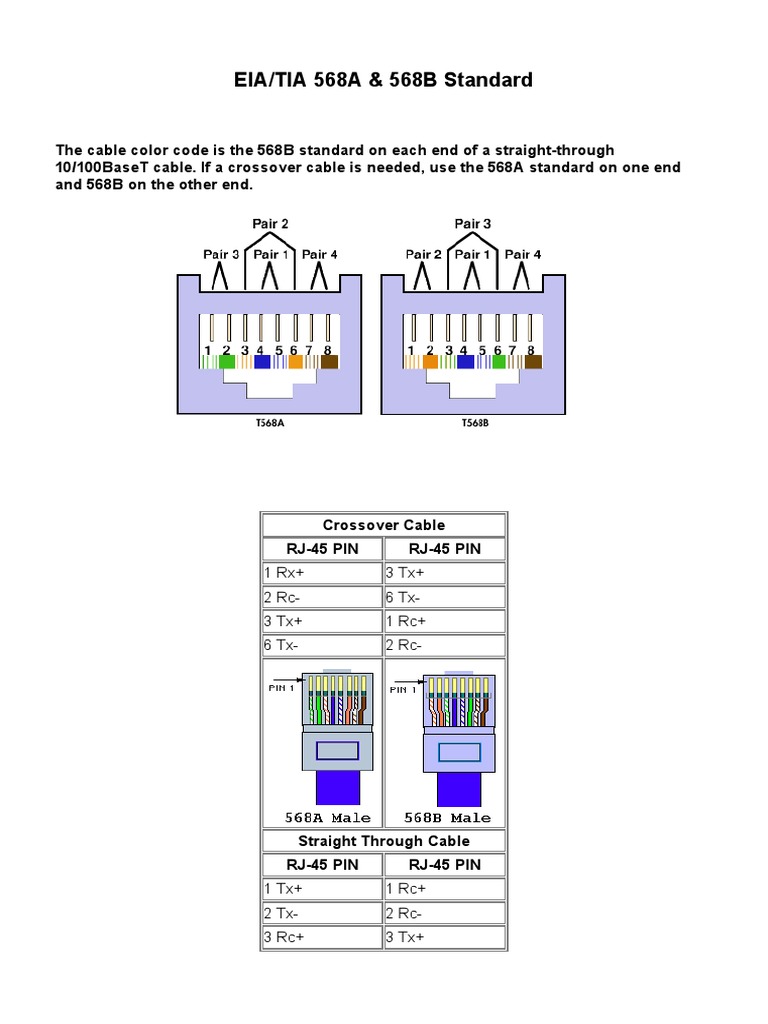 EIA/TIA 568A & 568B Standard

The cable color code is the 568B standard on each end of a straight-through 10/100BaseT cable. If a crossover cable is needed, use the 568A standard on one end and 568B on the other end.

Pair 2
Pair 3 Pair 1 Pair 4
1 2 3 4 5 6 7 8
T568A

Pair 3
Pair 2 Pair 1 Pair 4
1 2 3 4 5 6 7 8
T568B

| Crossover Cable | |
|---|---|
| RJ-45 PIN | RJ-45 PIN |
| 1 Rx+ | 3 Tx+ |
| 2 Rc- | 6 Tx- |
| 3 Tx+ | 1 Rc+ |
| 6 Tx- | 2 Rc- |
| PIN 1 568A Male | PIN 1 568B Male |
| Straight Through Cable | |
| RJ-45 PIN | RJ-45 PIN |
| 1 Tx+ | 1 Rc+ |
| 2 Tx- | 2 Rc- |
| 3 Rc+ | 3 Tx+ |