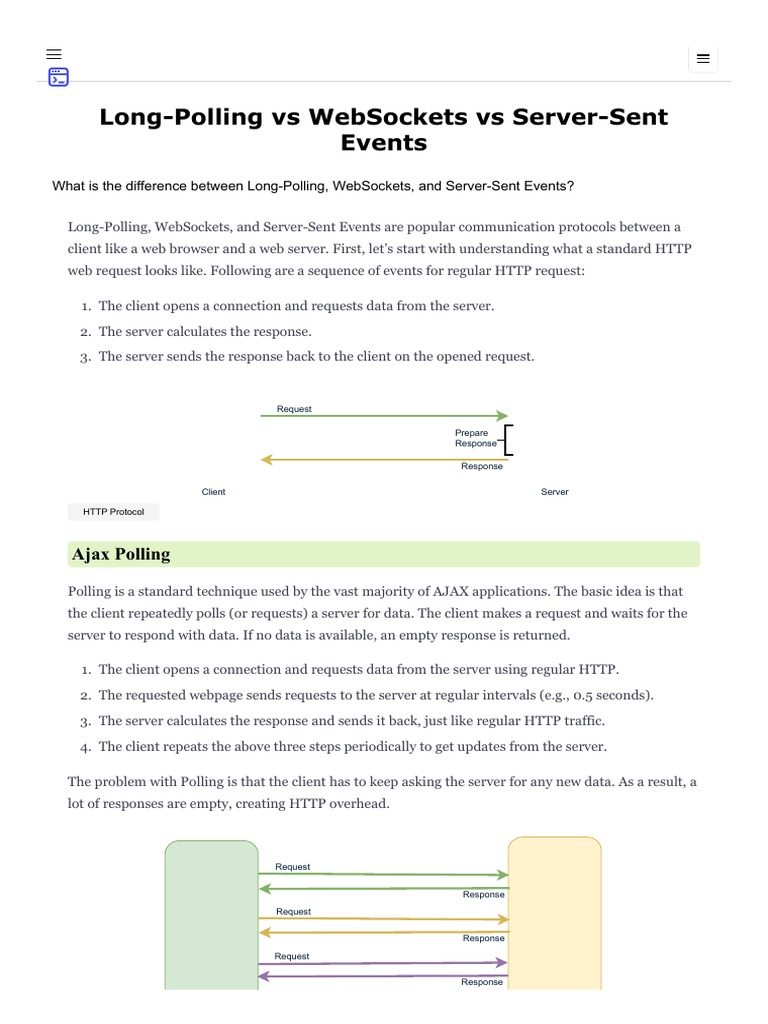 Long-Polling vs WebSockets vs Server-Sent Events

What is the difference between Long-Polling, WebSockets, and Server-Sent Events?

Long-Polling, WebSockets, and Server-Sent Events are popular communication protocols between a client like a web browser and a web server. First, let's start with understanding what a standard HTTP web request looks like. Following are a sequence of events for regular HTTP request:

1. The client opens a connection and requests data from the server.
2. The server calculates the response.
3. The server sends the response back to the client on the opened request.

Request

Prepare Response

Response

Client

Server

HTTP Protocol

Ajax Polling

Polling is a standard technique used by the vast majority of AJAX applications. The basic idea is that the client repeatedly polls (or requests) a server for data. The client makes a request and waits for the server to respond with data. If no data is available, an empty response is returned.

1. The client opens a connection and requests data from the server using regular HTTP.
2. The requested webpage sends requests to the server at regular intervals (e.g., 0.5 seconds).
3. The server calculates the response and sends it back, just like regular HTTP traffic.
4. The client repeats the above three steps periodically to get updates from the server.

The problem with Polling is that the client has to keep asking the server for any new data. As a result, a lot of responses are empty, creating HTTP overhead.

Request

Response

Request

Response

Request

Response