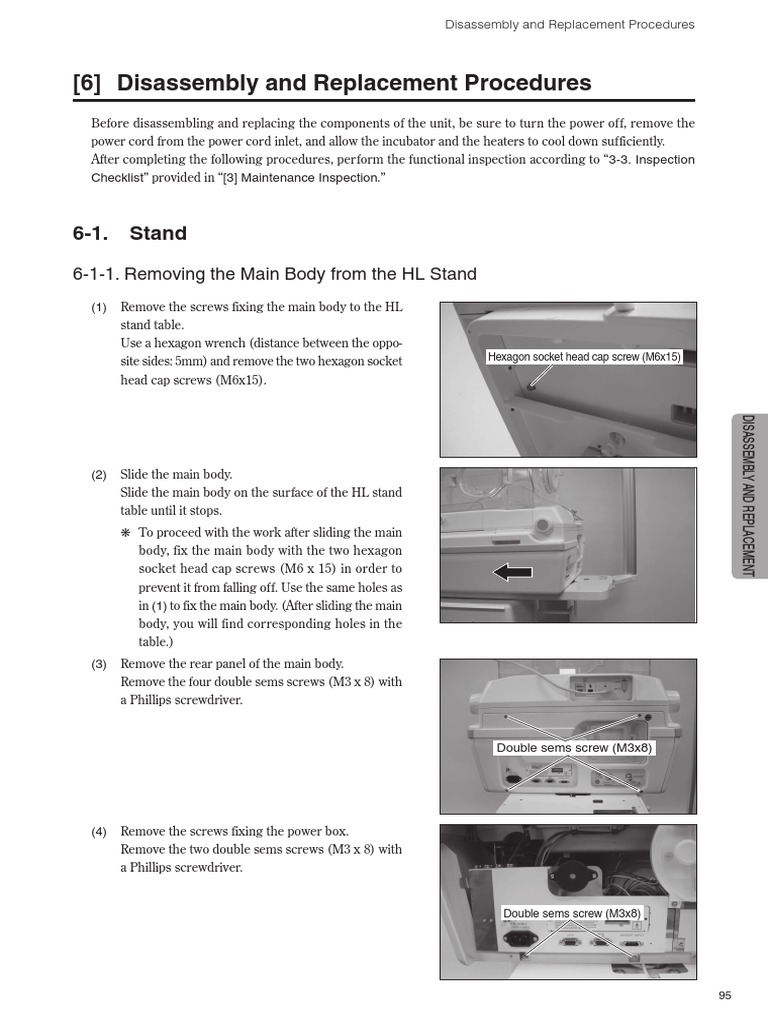 Disassembly and Replacement Procedures

[6] Disassembly and Replacement Procedures

Before disassembling and replacing the components of the unit, be sure to turn the power off, remove the power cord from the power cord inlet, and allow the incubator and the heaters to cool down sufficiently. After completing the following procedures, perform the functional inspection according to "3-3. Inspection Checklist" provided in "[3] Maintenance Inspection."

6-1. Stand

6-1-1. Removing the Main Body from the HL Stand

(1) Remove the screws fixing the main body to the HL stand table.
Use a hexagon wrench (distance between the opposite sides: 5mm) and remove the two hexagon socket head cap screws (M6x15).

Hexagon socket head cap screw (M6x15)

(2) Slide the main body.
Slide the main body on the surface of the HL stand table until it stops.
❋ To proceed with the work after sliding the main body, fix the main body with the two hexagon socket head cap screws (M6 x 15) in order to prevent it from falling off. Use the same holes as in (1) to fix the main body. (After sliding the main body, you will find corresponding holes in the table.)

(3) Remove the rear panel of the main body.
Remove the four double sems screws (M3 x 8) with a Phillips screwdriver.

Double sems screw (M3x8)

(4) Remove the screws fixing the power box.
Remove the two double sems screws (M3 x 8) with a Phillips screwdriver.

Double sems screw (M3x8)

DISASSEMBLY AND REPLACEMENT

95