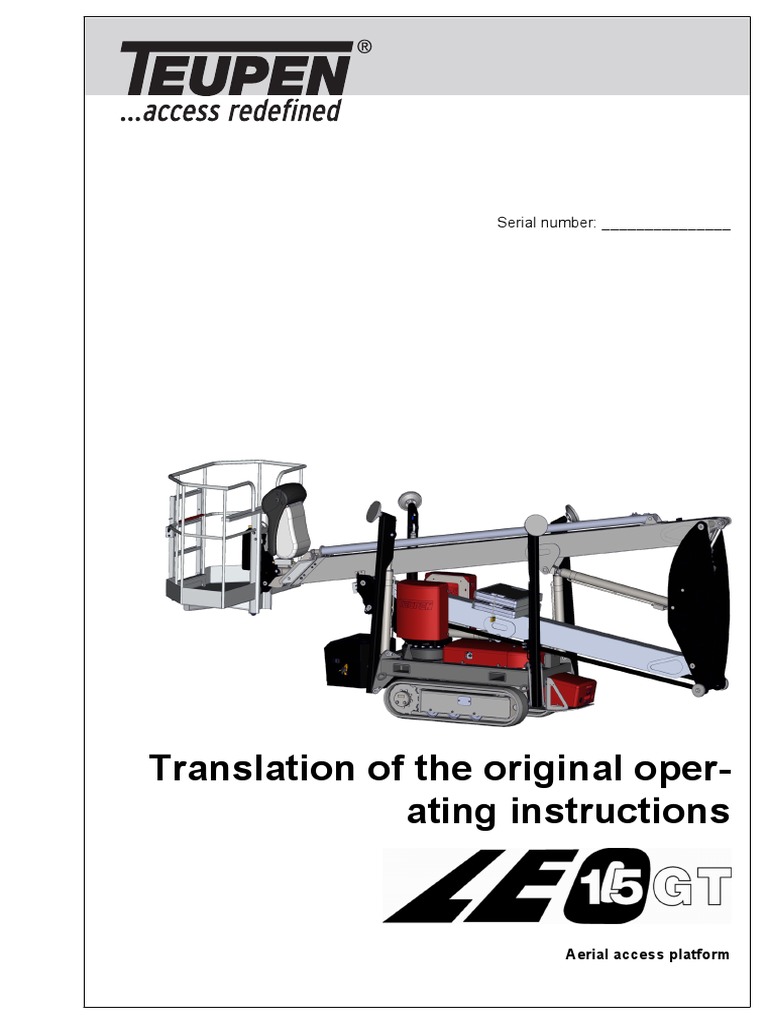 TEUPEN®
...access redefined

Serial number: _______________

Translation of the original operating instructions

LEO 15 GT

Aerial access platform