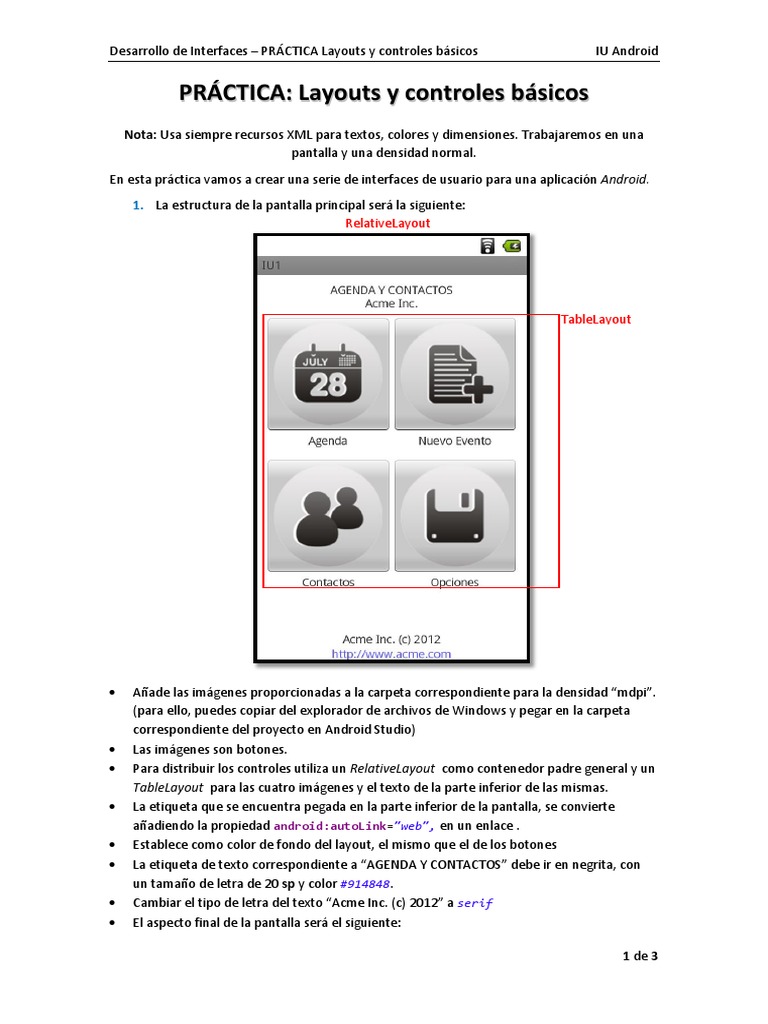 Desarrollo de Interfaces – PRÁCTICA Layouts y controles básicos IU Android

PRÁCTICA: Layouts y controles básicos

Nota: Usa siempre recursos XML para textos, colores y dimensiones. Trabajaremos en una pantalla y una densidad normal.

En esta práctica vamos a crear una serie de interfaces de usuario para una aplicación Android.

1. La estructura de la pantalla principal será la siguiente:

RelativeLayout

IU1

AGENDA Y CONTACTOS
Acme Inc.

TableLayout

JULY
28

Agenda

Nuevo Evento

Contactos

Opciones

Acme Inc. (c) 2012
http://www.acme.com

• Añade las imágenes proporcionadas a la carpeta correspondiente para la densidad "mdpi". (para ello, puedes copiar del explorador de archivos de Windows y pegar en la carpeta correspondiente del proyecto en Android Studio)
• Las imágenes son botones.
• Para distribuir los controles utiliza un RelativeLayout como contenedor padre general y un TableLayout para las cuatro imágenes y el texto de la parte inferior de las mismas.
• La etiqueta que se encuentra pegada en la parte inferior de la pantalla, se convierte añadiendo la propiedad android:autoLink="web", en un enlace .
• Establece como color de fondo del layout, el mismo que el de los botones
• La etiqueta de texto correspondiente a "AGENDA Y CONTACTOS" debe ir en negrita, con un tamaño de letra de 20 sp y color #914848.
• Cambiar el tipo de letra del texto "Acme Inc. (c) 2012" a serif
• El aspecto final de la pantalla será el siguiente:

1 de 3