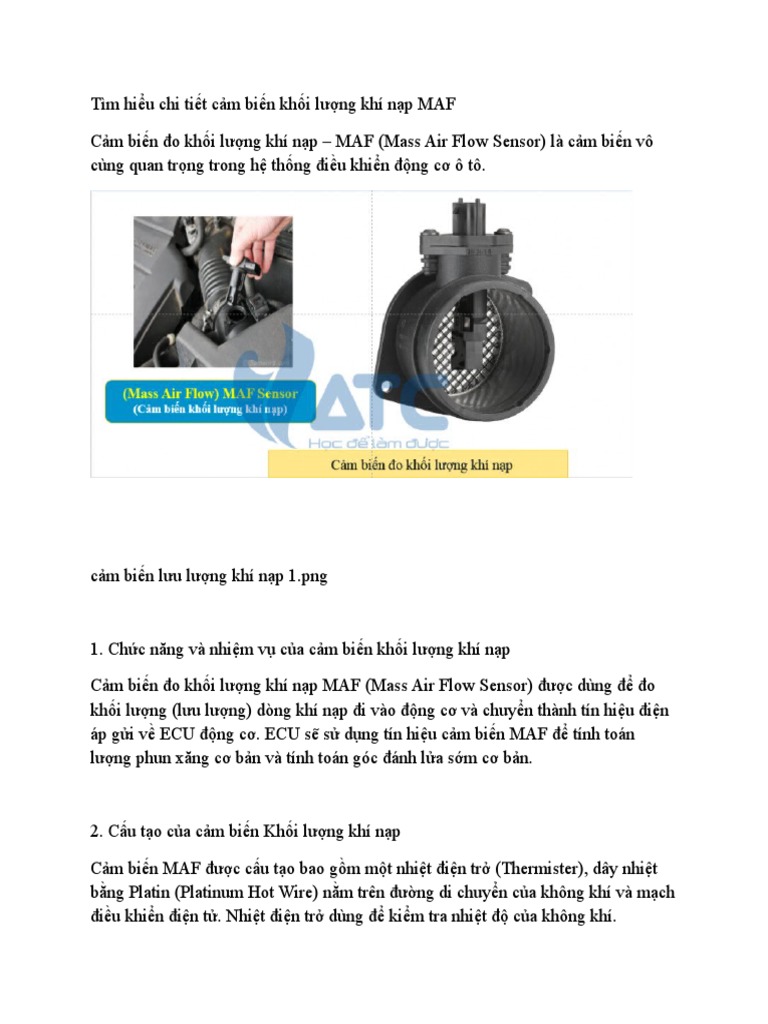 Tìm hiểu chi tiết cảm biến khối lượng khí nạp MAF

Cảm biến đo khối lượng khí nạp – MAF (Mass Air Flow Sensor) là cảm biến vô cùng quan trọng trong hệ thống điều khiển động cơ ô tô.

(Mass Air Flow) MAF Sensor
(Cảm biến khối lượng khí nạp)

ATC
Học để làm được

Cảm biến đo khối lượng khí nạp

cảm biến lưu lượng khí nạp 1.png

1. Chức năng và nhiệm vụ của cảm biến khối lượng khí nạp

Cảm biến đo khối lượng khí nạp MAF (Mass Air Flow Sensor) được dùng để đo khối lượng (lưu lượng) dòng khí nạp đi vào động cơ và chuyển thành tín hiệu điện áp gửi về ECU động cơ. ECU sẽ sử dụng tín hiệu cảm biến MAF để tính toán lượng phun xăng cơ bản và tính toán góc đánh lửa sớm cơ bản.

2. Cấu tạo của cảm biến Khối lượng khí nạp

Cảm biến MAF được cấu tạo bao gồm một nhiệt điện trở (Thermister), dây nhiệt bằng Platin (Platinum Hot Wire) nằm trên đường di chuyển của không khí và mạch điều khiển điện tử. Nhiệt điện trở dùng để kiểm tra nhiệt độ của không khí.