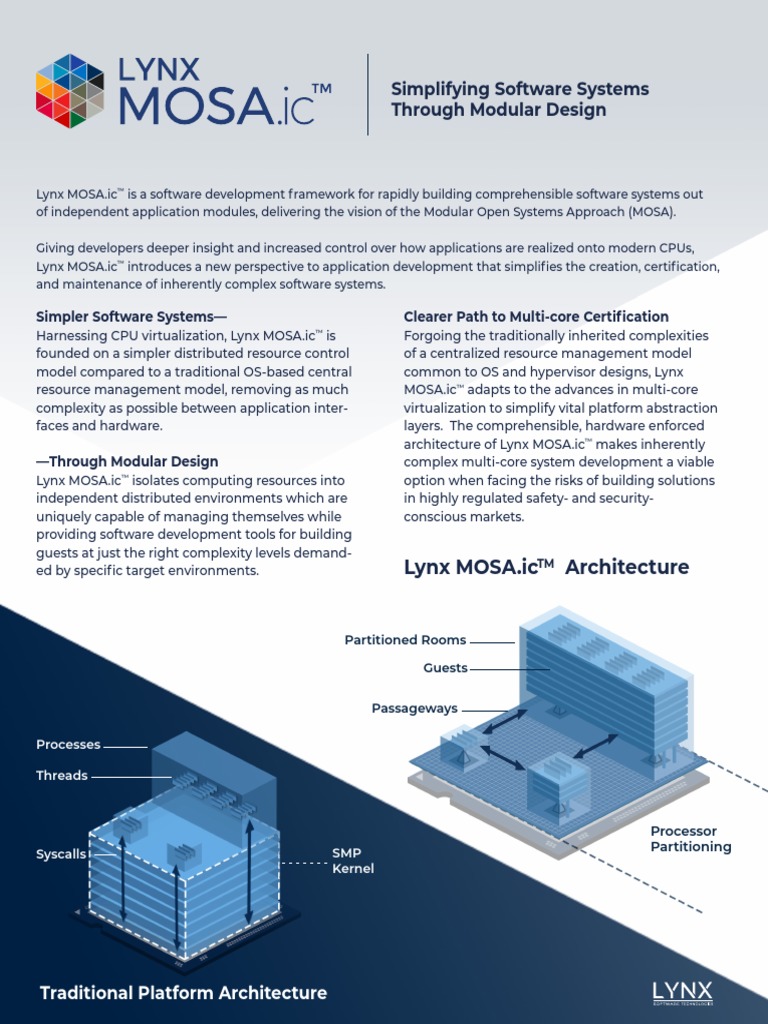 LYNX MOSA.ic™

Simplifying Software Systems Through Modular Design

Lynx MOSA.ic™ is a software development framework for rapidly building comprehensible software systems out of independent application modules, delivering the vision of the Modular Open Systems Approach (MOSA).

Giving developers deeper insight and increased control over how applications are realized onto modern CPUs, Lynx MOSA.ic™ introduces a new perspective to application development that simplifies the creation, certification, and maintenance of inherently complex software systems.

Simpler Software Systems—
Harnessing CPU virtualization, Lynx MOSA.ic™ is founded on a simpler distributed resource control model compared to a traditional OS-based central resource management model, removing as much complexity as possible between application interfaces and hardware.

—Through Modular Design
Lynx MOSA.ic™ isolates computing resources into independent distributed environments which are uniquely capable of managing themselves while providing software development tools for building guests at just the right complexity levels demanded by specific target environments.

Clearer Path to Multi-core Certification
Forgoing the traditionally inherited complexities of a centralized resource management model common to OS and hypervisor designs, Lynx MOSA.ic™ adapts to the advances in multi-core virtualization to simplify vital platform abstraction layers. The comprehensible, hardware enforced architecture of Lynx MOSA.ic™ makes inherently complex multi-core system development a viable option when facing the risks of building solutions in highly regulated safety- and security-conscious markets.

Lynx MOSA.ic™ Architecture

Partitioned Rooms
Guests
Passageways
Processor Partitioning

Processes
Threads
Syscalls
SMP Kernel

Traditional Platform Architecture

LYNX SOFTWARE TECHNOLOGIES