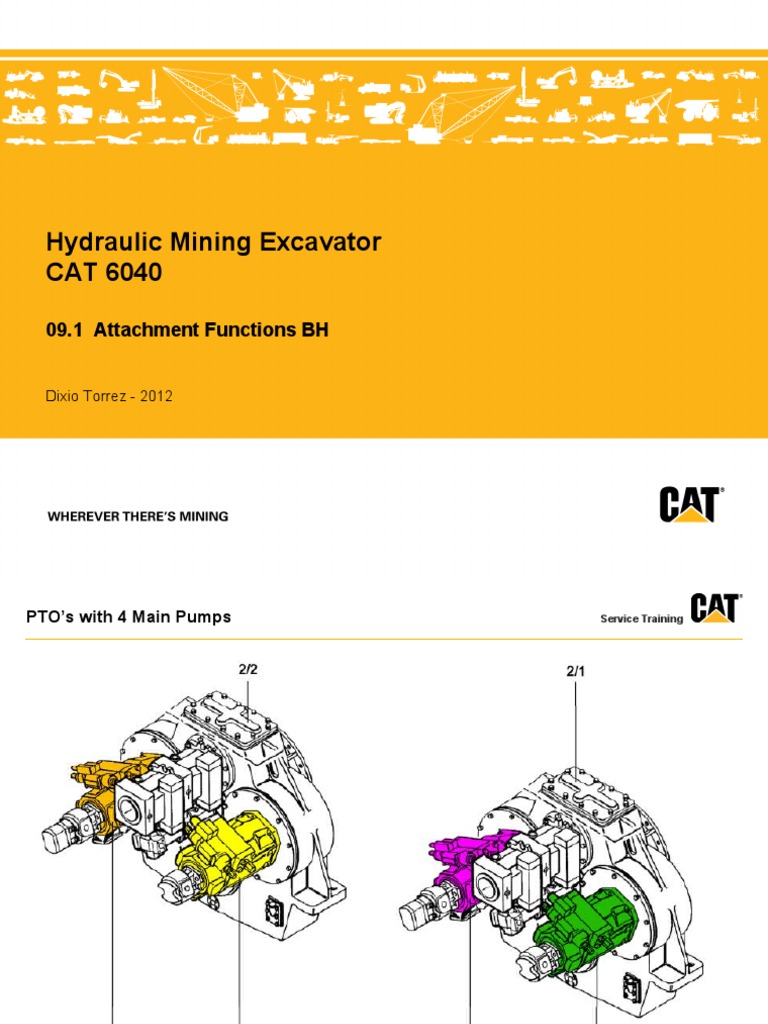 Hydraulic Mining Excavator
CAT 6040

09.1 Attachment Functions BH

Dixio Torrez - 2012

WHEREVER THERE'S MINING

CAT

PTO's with 4 Main Pumps

Service Training CAT

2/2

2/1