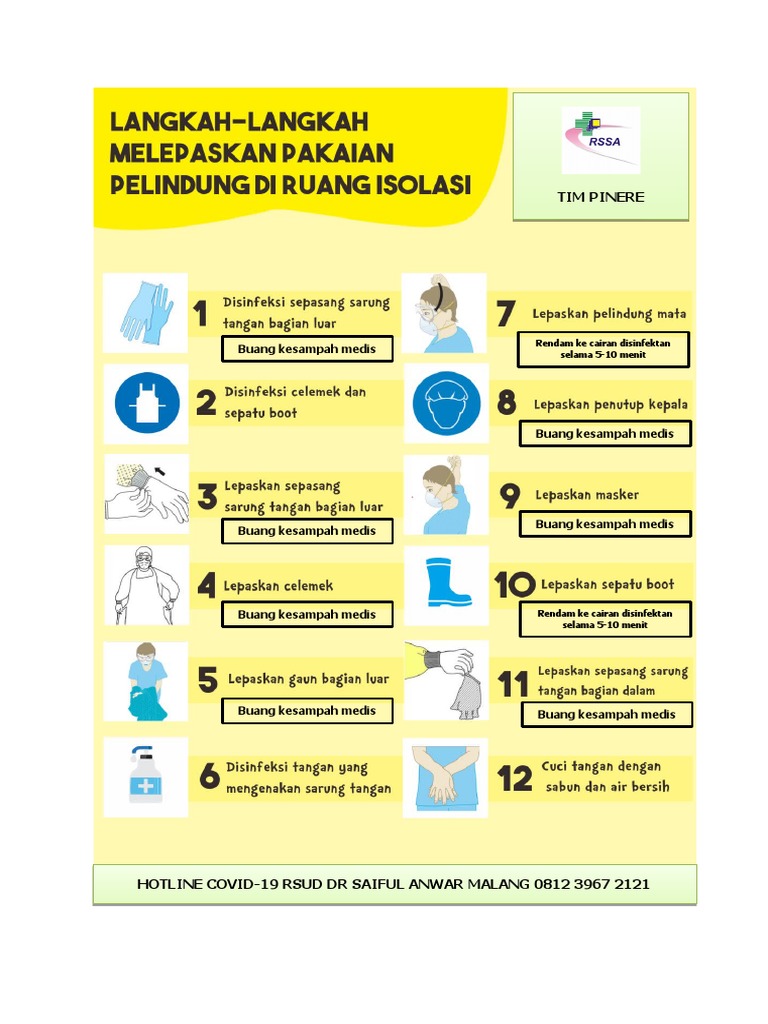 LANGKAH-LANGKAH MELEPASKAN PAKAIAN PELINDUNG DI RUANG ISOLASI

RSSA

TIM PINERE

1 Disinfeksi sepasang sarung tangan bagian luar
Buang kesampah medis

2 Disinfeksi celemek dan sepatu boot

3 Lepaskan sepasang sarung tangan bagian luar
Buang kesampah medis

4 Lepaskan celemek
Buang kesampah medis

5 Lepaskan gaun bagian luar
Buang kesampah medis

6 Disinfeksi tangan yang mengenakan sarung tangan

7 Lepaskan pelindung mata
Rendam ke cairan disinfektan selama 5-10 menit

8 Lepaskan penutup kepala
Buang kesampah medis

9 Lepaskan masker
Buang kesampah medis

10 Lepaskan sepatu boot
Rendam ke cairan disinfektan selama 5-10 menit

11 Lepaskan sepasang sarung tangan bagian dalam
Buang kesampah medis

12 Cuci tangan dengan sabun dan air bersih

HOTLINE COVID-19 RSUD DR SAIFUL ANWAR MALANG 0812 3967 2121