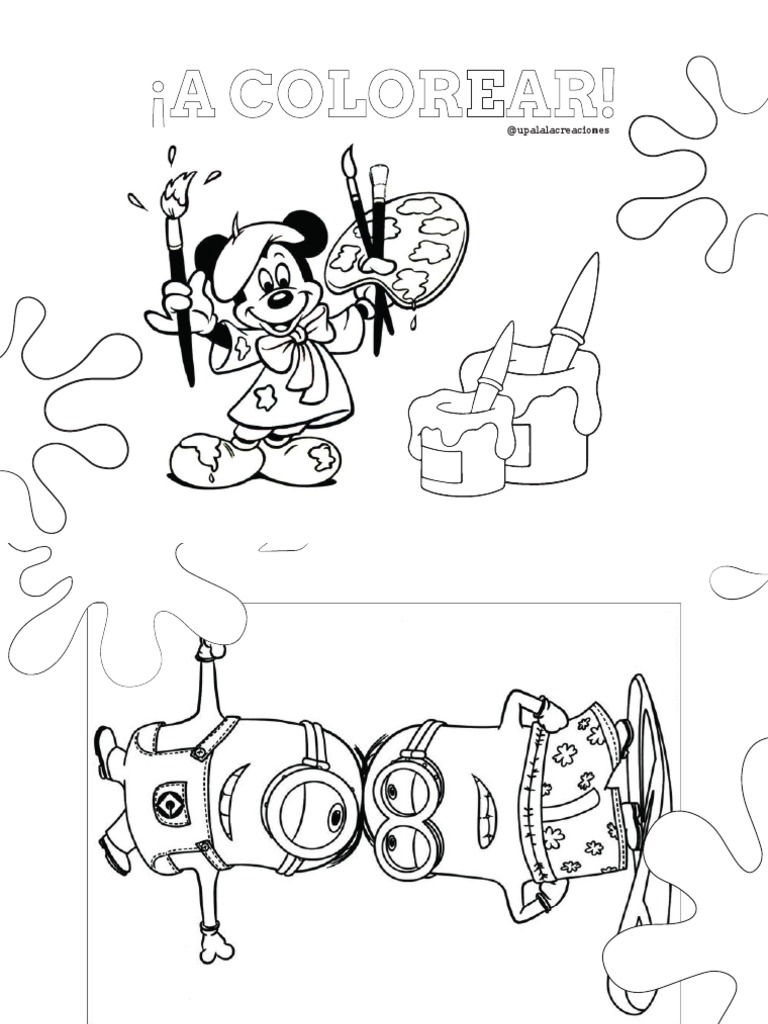 ¡A COLOREAR!
@upalalacreaciones